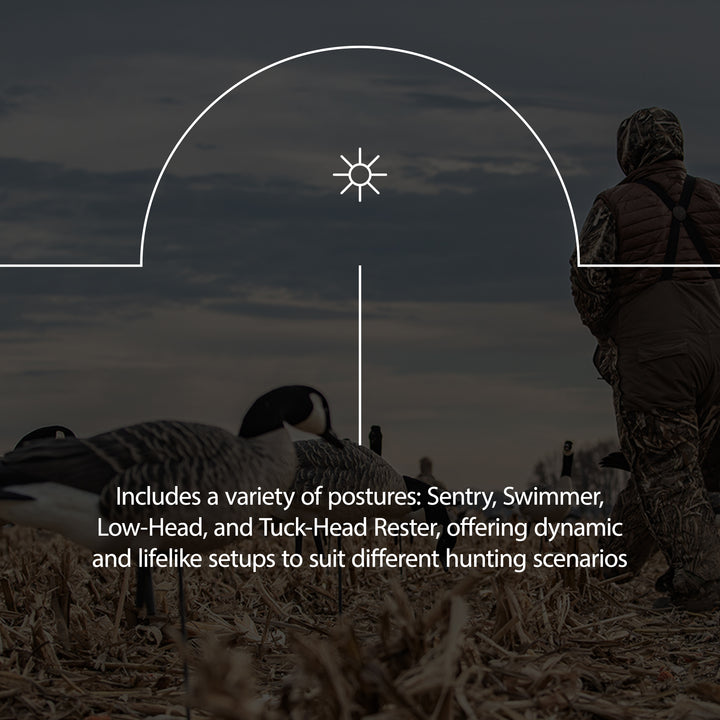 Includes a variety of postures: Sentry, Swimmer, Low-Head, and Tuck-Head Rester, offering dynamic and lifelike setups to suit different hunting scenarios