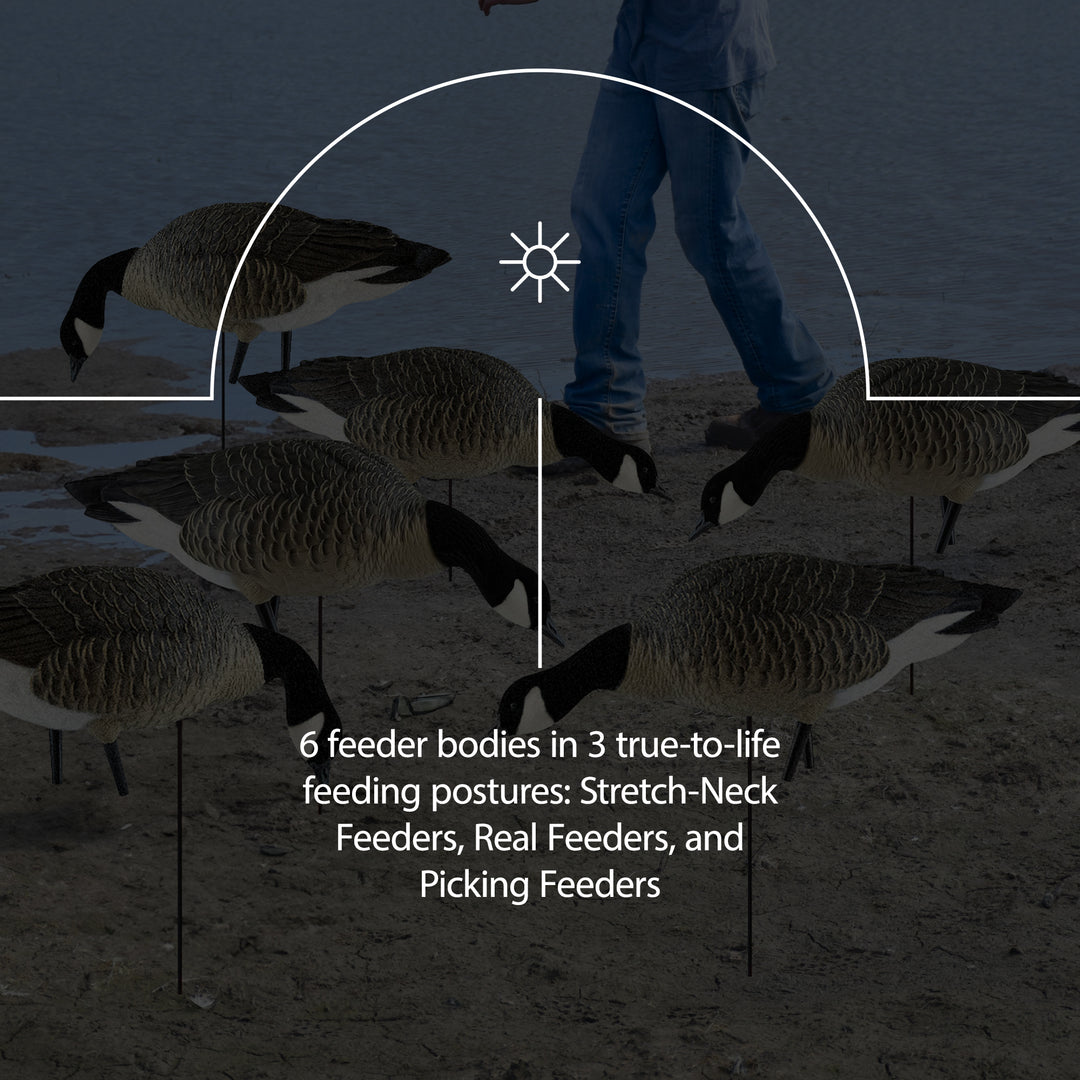 6 feeder bodies in 3 true-to-life feeding postures: Stretch-Neck Feeders, Real Feeders, and Picking Feeders