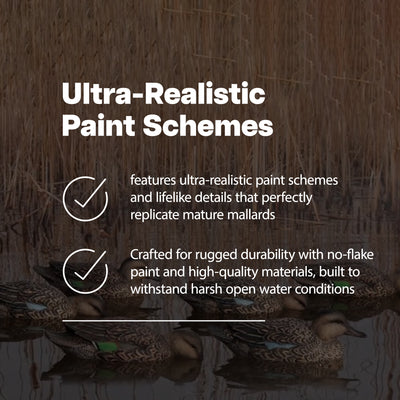 Ultra-Realistic Paint Schemes

features ultra-realistic paint schemes and lifelike details that perfectly replicate mature mallards

Crafted for rugged durability with no-flake paint and high-quality materials, built to withstand harsh open water conditions