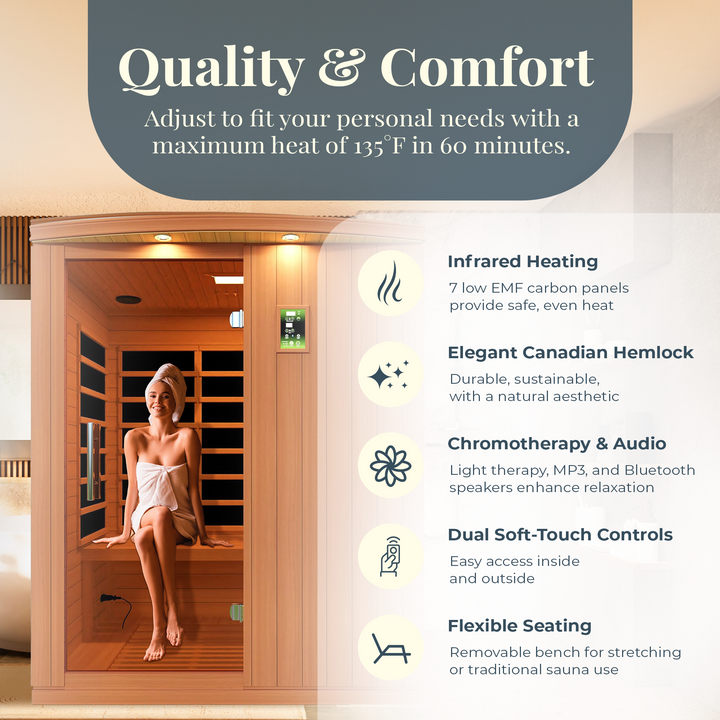 Quality & Comfort

Adjust to fit your personal needs with a maximum heat of 135°F in 60 minutes.

Infrared Heating
7 low EMF carbon panels provide safe, even heat

Elegant Canadian Hemlock
Durable, sustainable, with a natural aesthetic

Chromotherapy & Audio
Light therapy, MP3, and Bluetooth speakers enhance relaxation

Dual Soft-Touch Controls
Easy access inside and outside

Flexible Seating
Removable bench for stretching or traditional sauna use