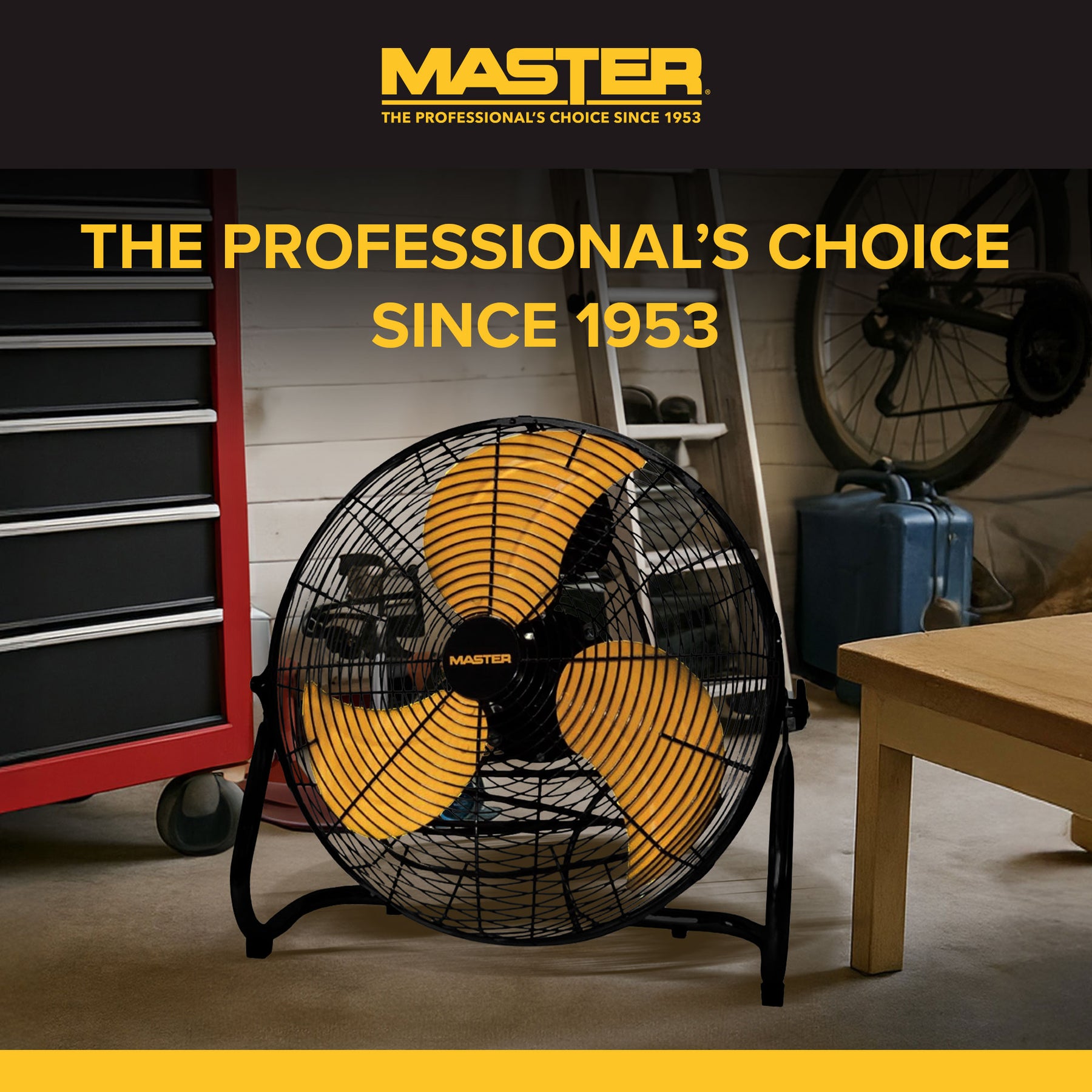 MASTER®
THE PROFESSIONAL'S CHOICE SINCE 1953

THE PROFESSIONAL'S CHOICE SINCE 1953

MASTER