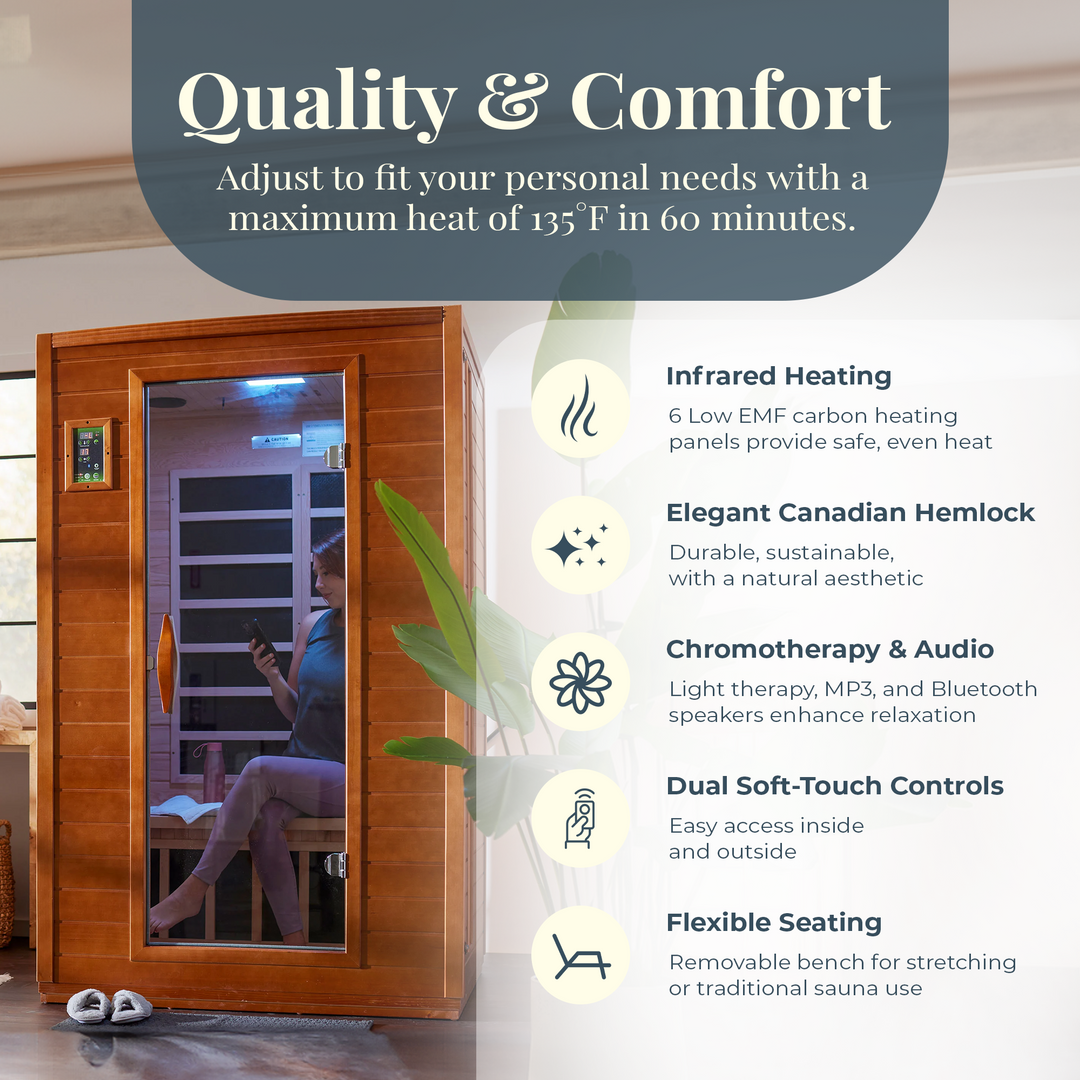 Quality & Comfort

Adjust to fit your personal needs with a maximum heat of 135°F in 60 minutes.

CAUTION

Infrared Heating

6 Low EMF carbon heating panels provide safe, even heat

Elegant Canadian Hemlock

Durable, sustainable, with a natural aesthetic

Chromotherapy & Audio

Light therapy, MP3, and Bluetooth speakers enhance relaxation

Dual Soft-Touch Controls

Easy access inside and outside

Flexible Seating

Removable bench for stretching or traditional sauna use