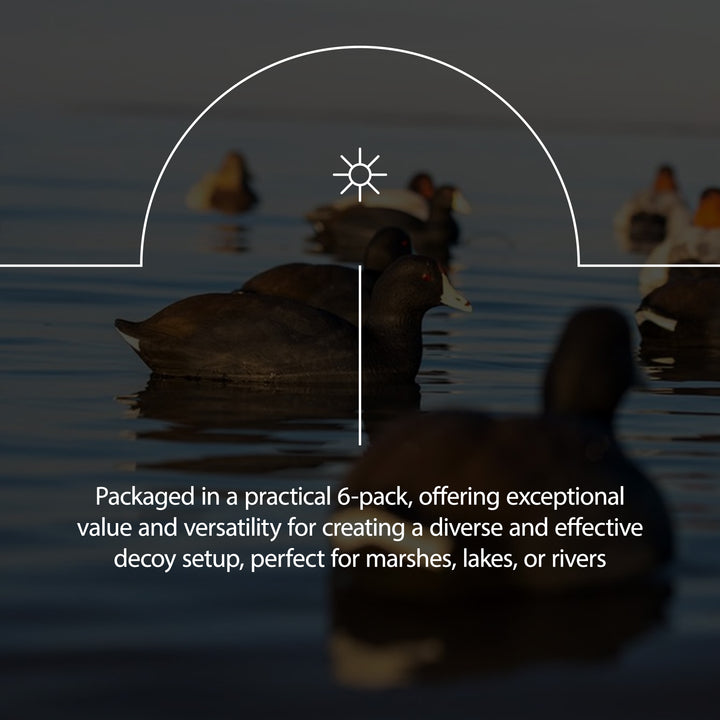 Packaged in a practical 6-pack, offering exceptional value and versatility for creating a diverse and effective decoy setup, perfect for marshes, lakes, or rivers