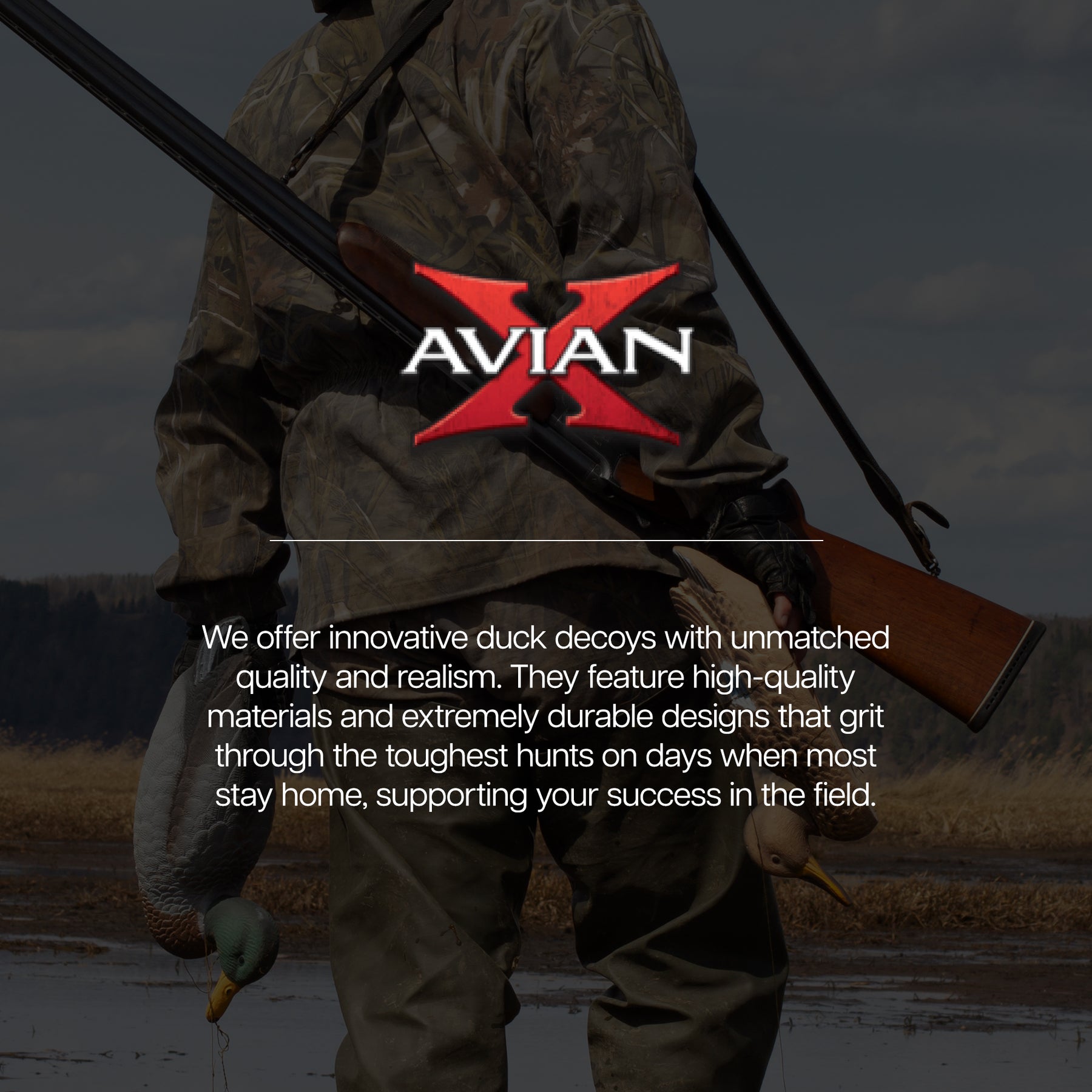 AVIAN X

We offer innovative duck decoys with unmatched quality and realism. They feature high-quality materials and extremely durable designs that grit through the toughest hunts on days when most stay home, supporting your success in the field.