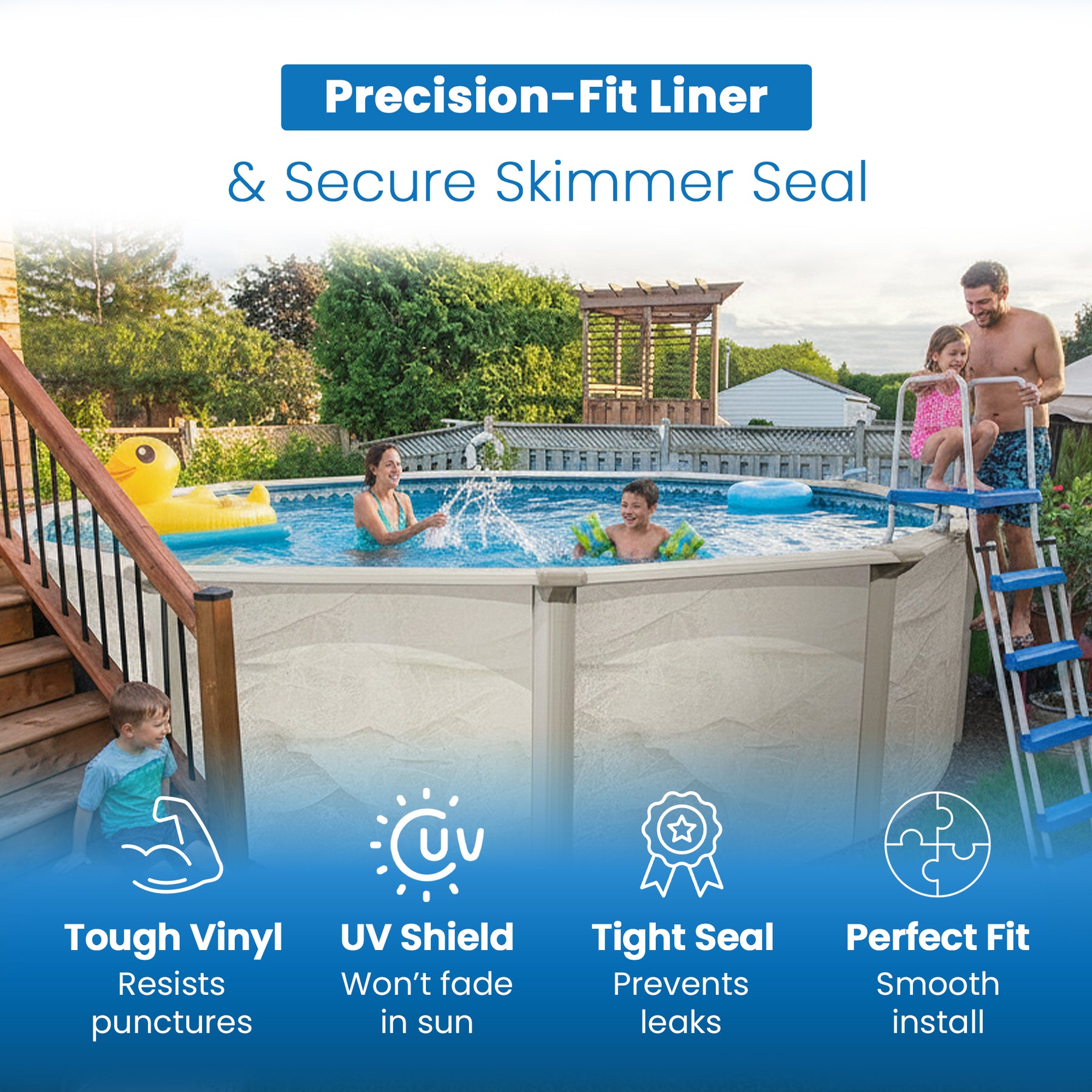 Precision-Fit Liner

& Secure Skimmer Seal

UV

Tough Vinyl
Resists punctures

UV Shield
Won't fade in sun

Tight Seal
Prevents leaks

Perfect Fit
Smooth install