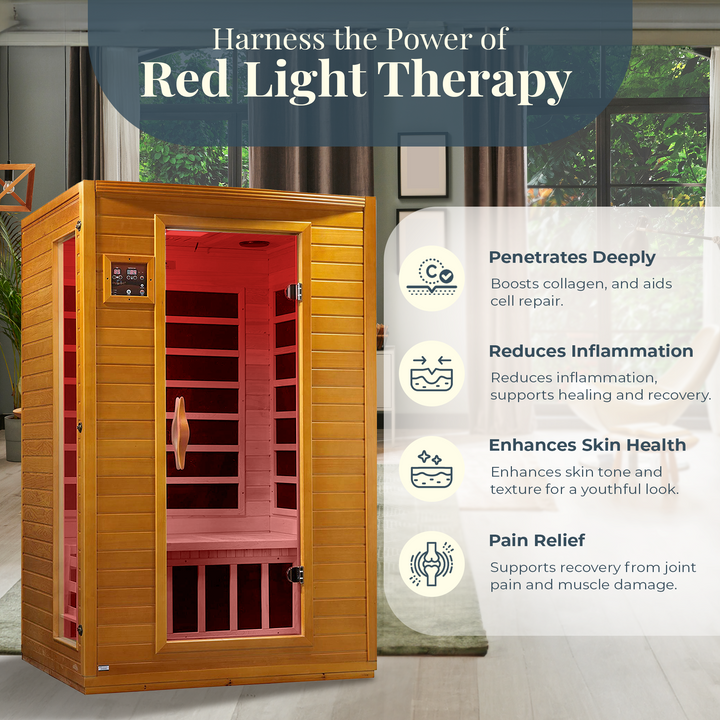 Harness the Power of
Red Light Therapy

C

Penetrates Deeply
Boosts collagen, and aids cell repair.

Reduces Inflammation
Reduces inflammation, supports healing and recovery.

Enhances Skin Health
Enhances skin tone and texture for a youthful look.

Pain Relief
Supports recovery from joint pain and muscle damage.