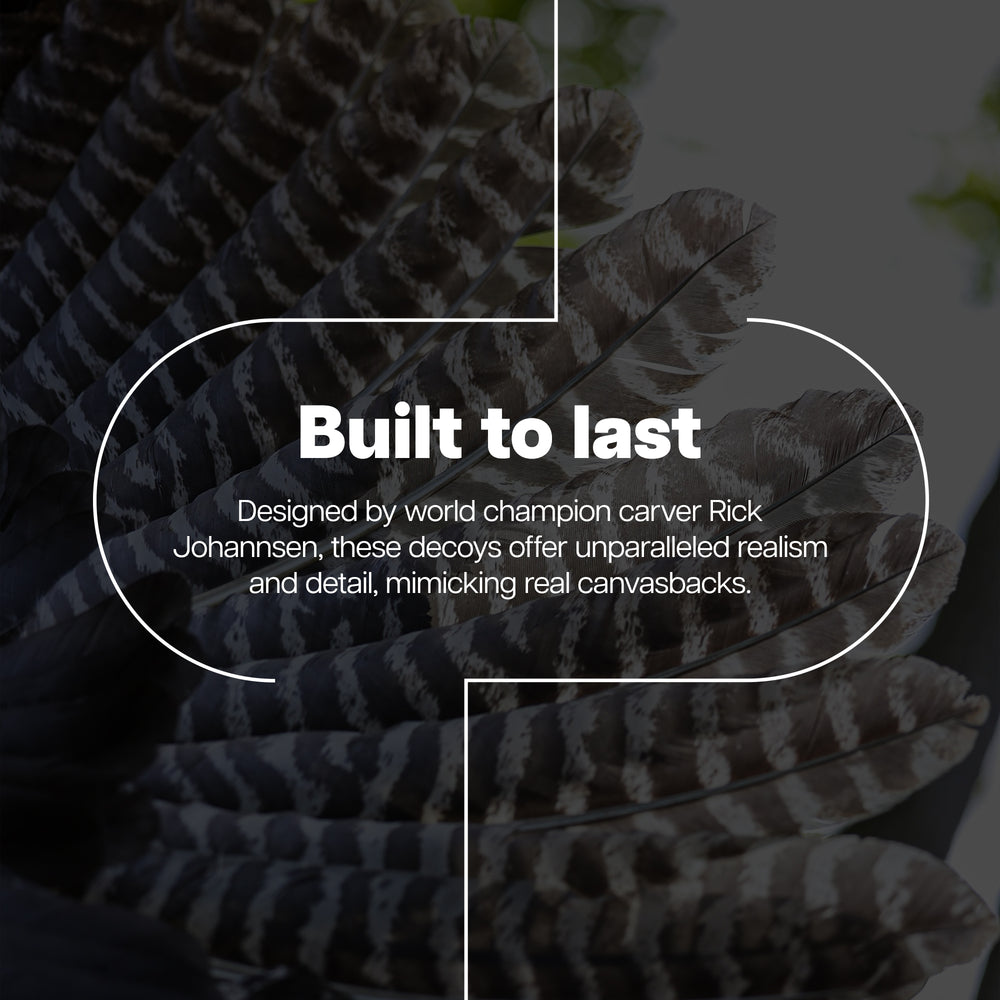 Built to last

Designed by world champion carver Rick Johannsen, these decoys offer unparalleled realism and detail, mimicking real canvasbacks.