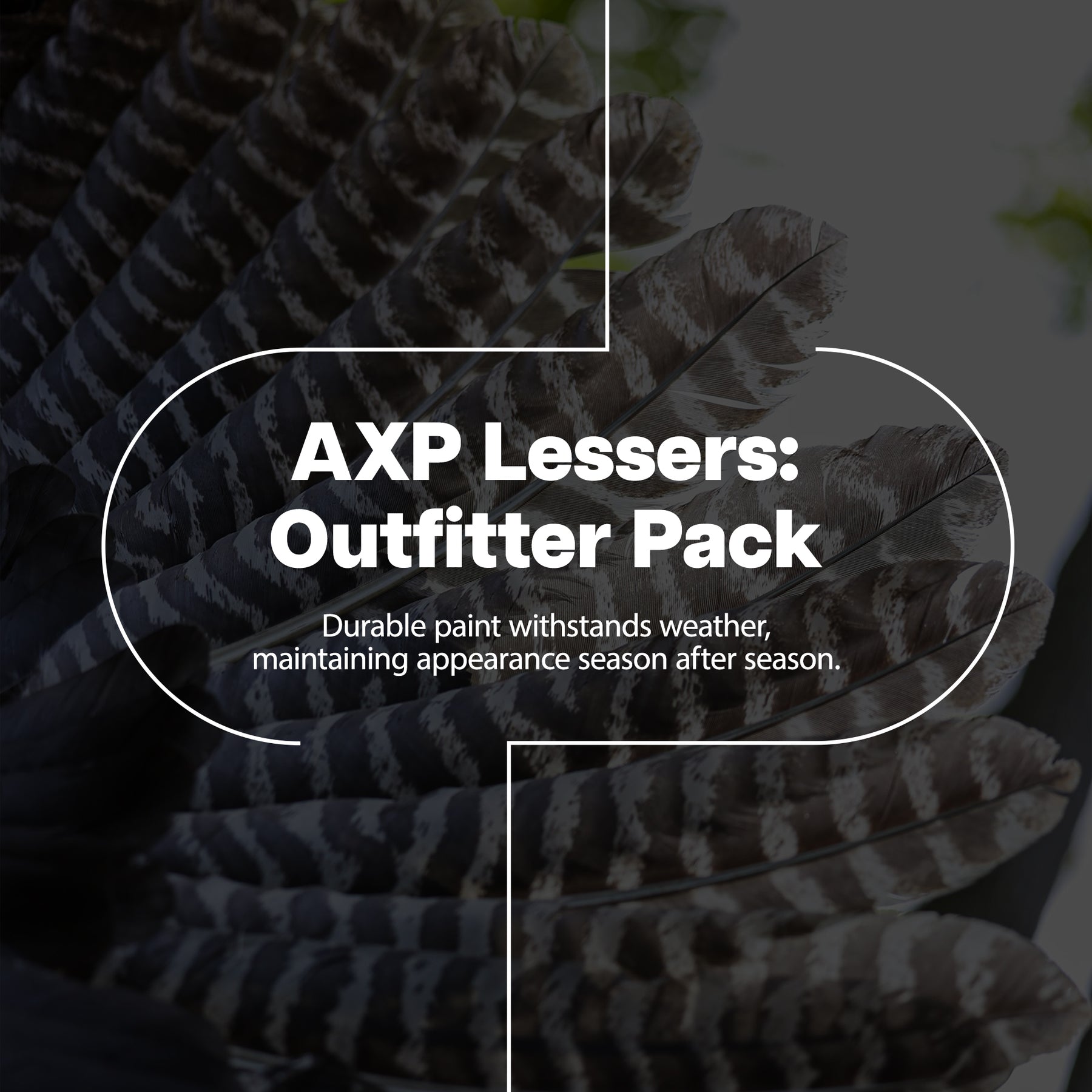 AXP Lessers: Outfitter Pack

Durable paint withstands weather, maintaining appearance season after season.