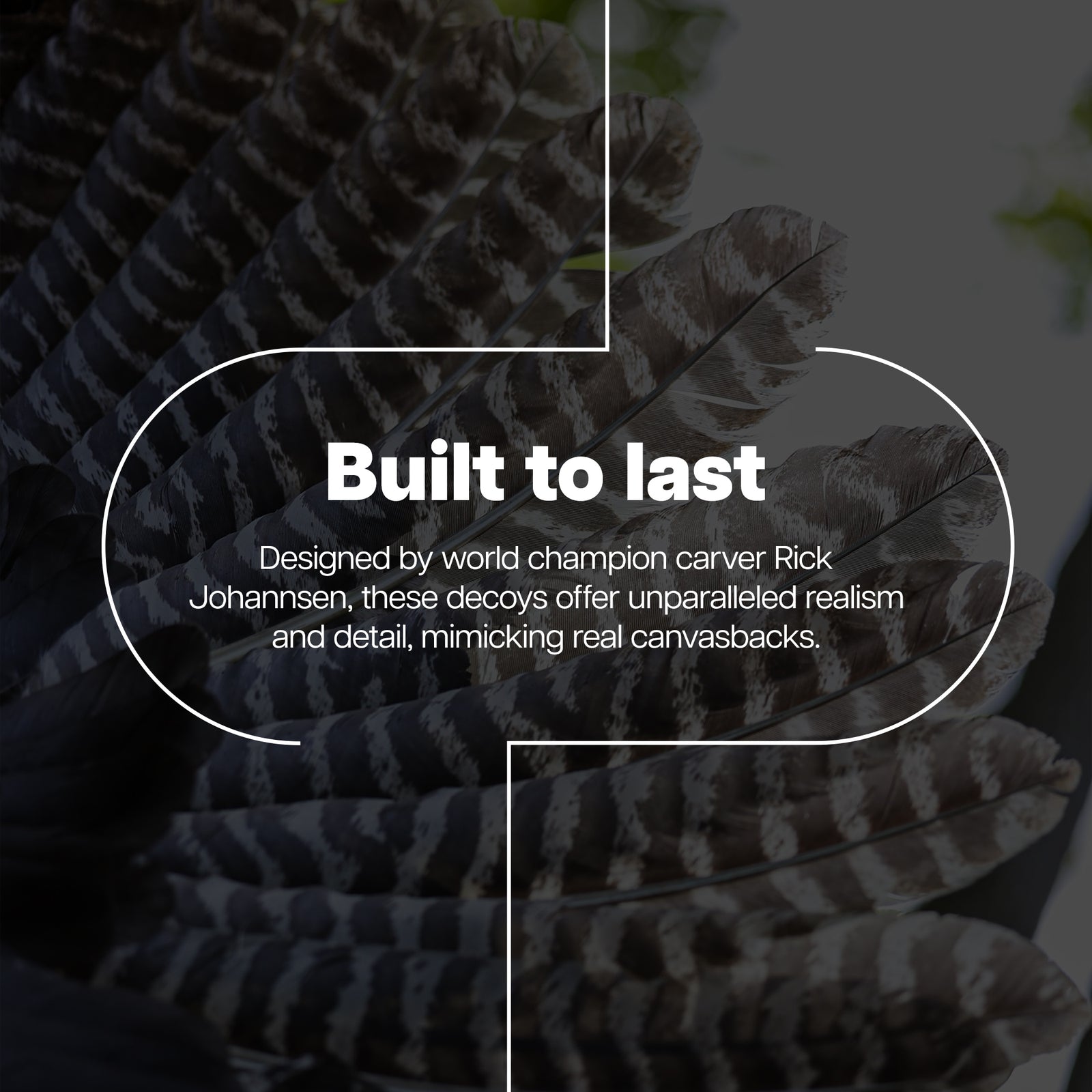 Built to last

Designed by world champion carver Rick Johannsen, these decoys offer unparalleled realism and detail, mimicking real canvasbacks.