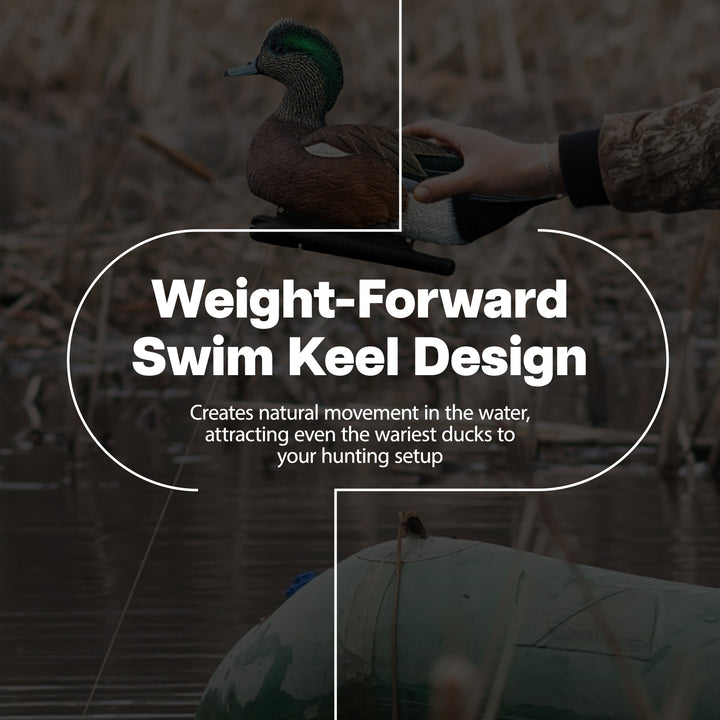 Weight-Forward Swim Keel Design

Creates natural movement in the water, attracting even the wariest ducks to your hunting setup