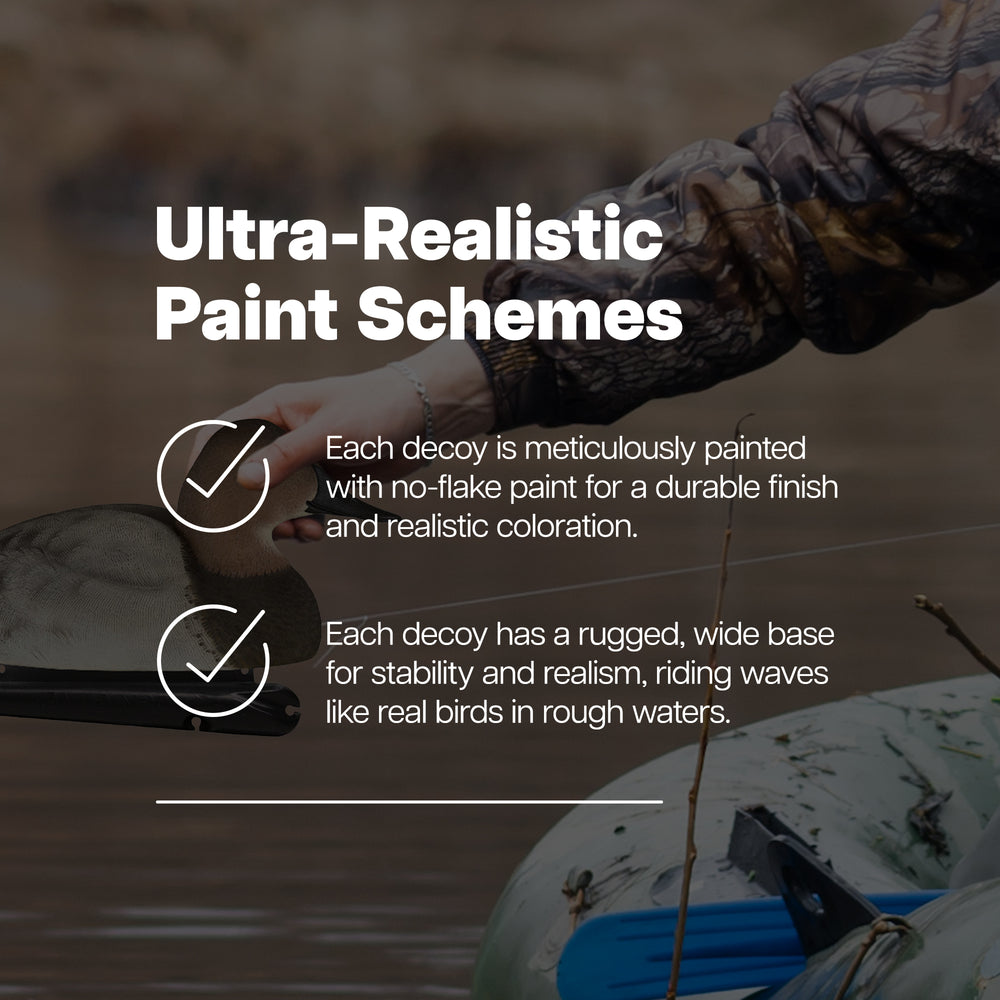 Ultra-Realistic Paint Schemes

Each decoy is meticulously painted with no-flake paint for a durable finish and realistic coloration.

Each decoy has a rugged, wide base for stability and realism, riding waves like real birds in rough waters.