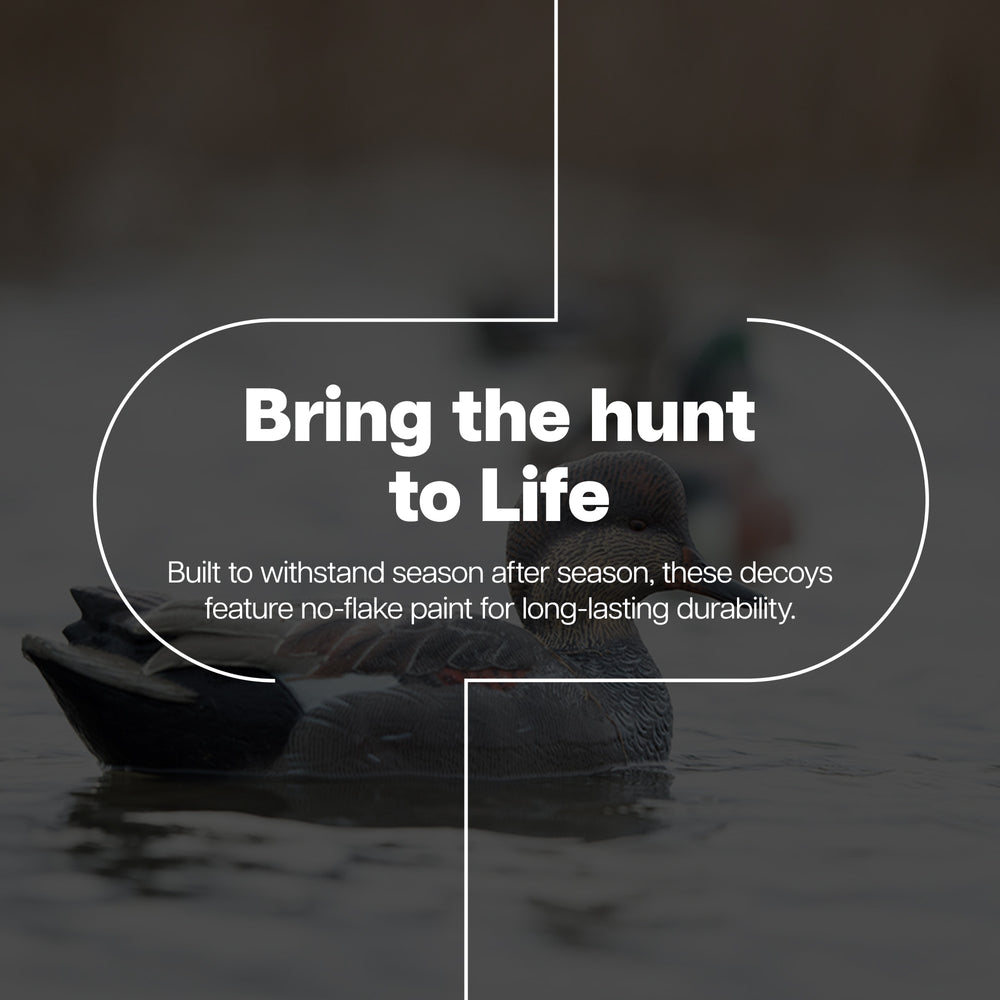 Bring the hunt to Life

Built to withstand season after season, these decoys feature no-flake paint for long-lasting durability.