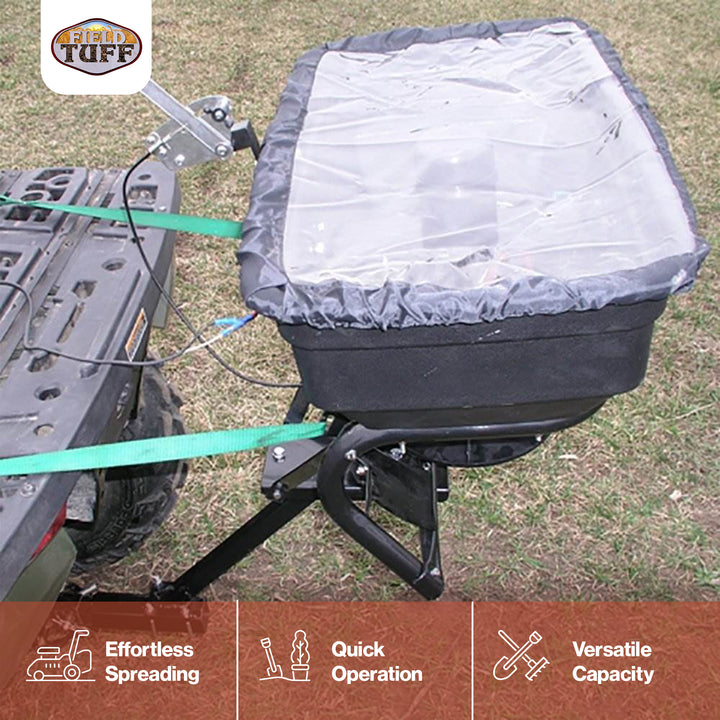 FIELD TUFF

Effortless Spreading

Quick Operation

Versatile Capacity