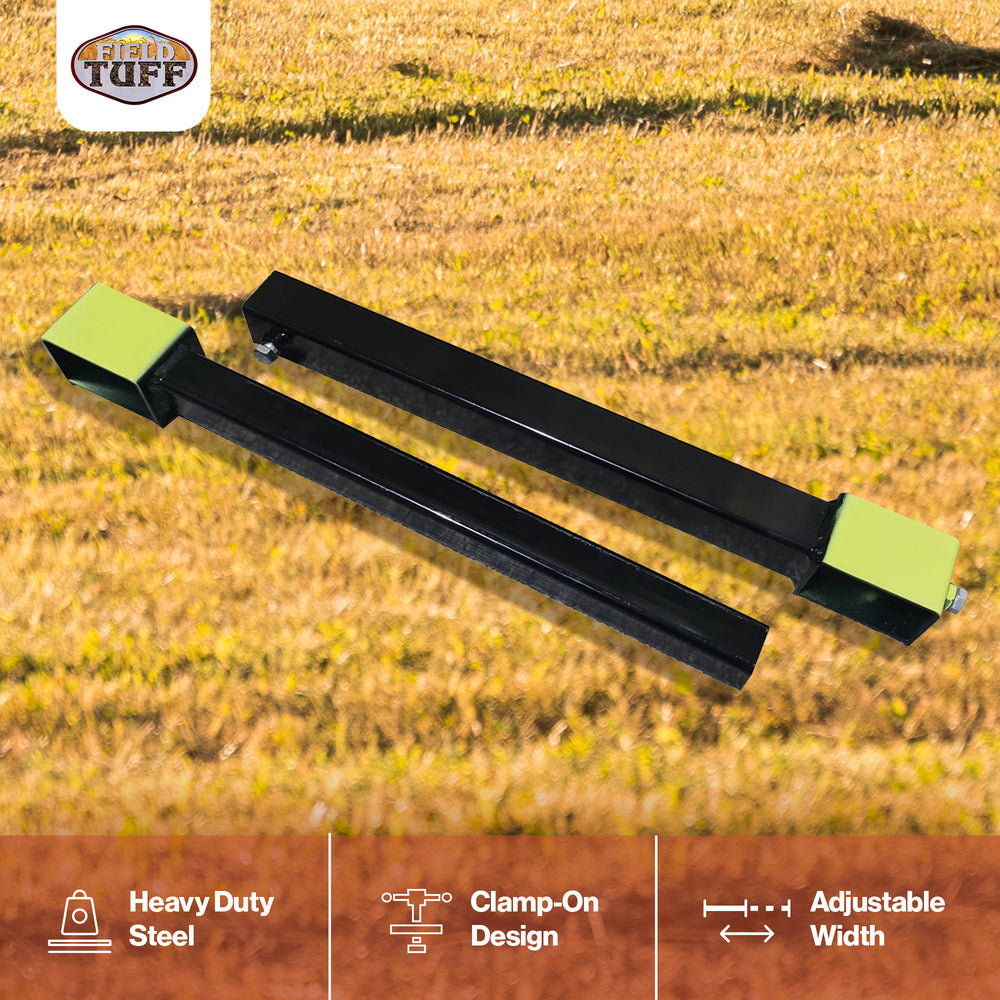 FIELD TUFF

Heavy Duty Steel

Clamp-On Design

Adjustable Width