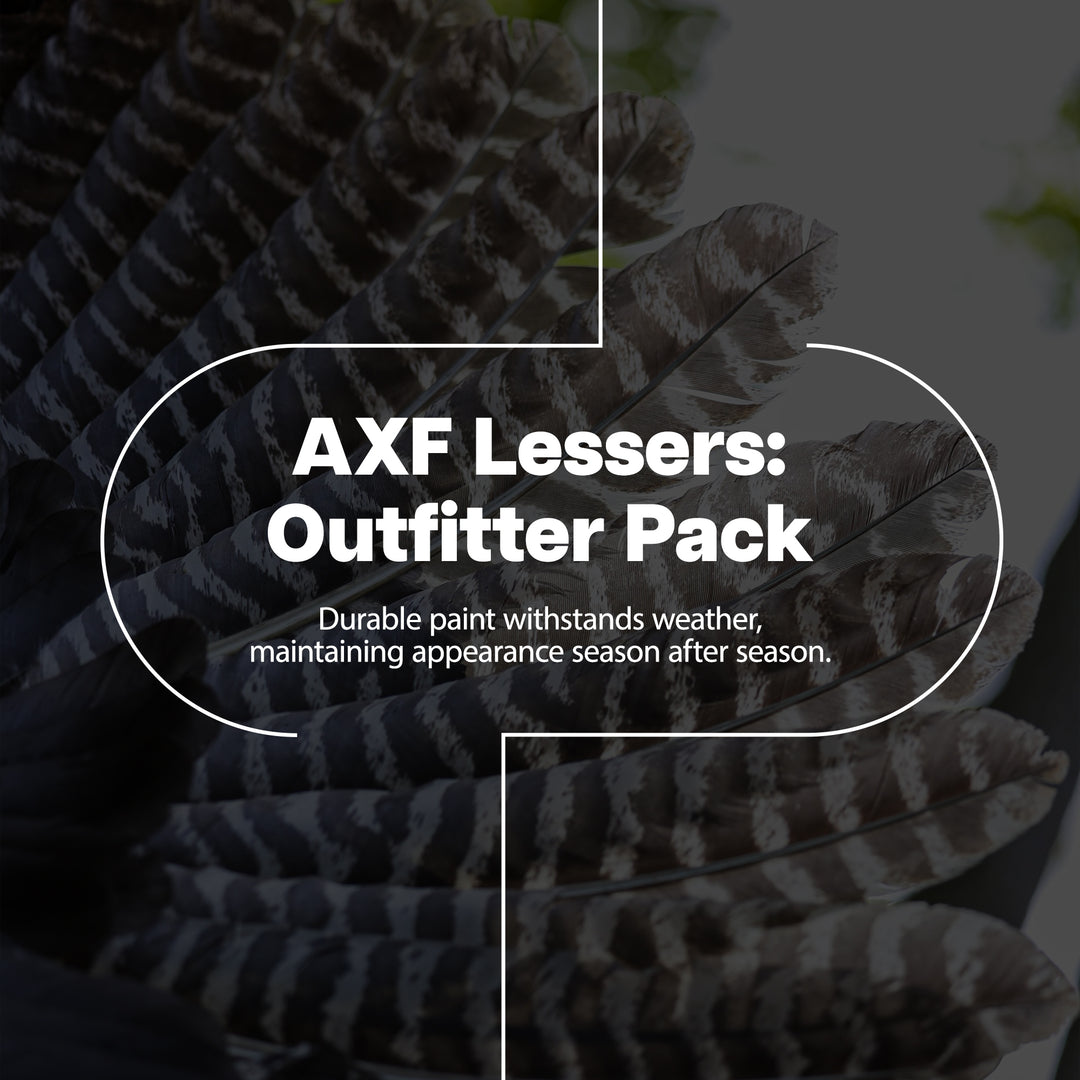 AXF Lessers: Outfitter Pack

Durable paint withstands weather, maintaining appearance season after season.