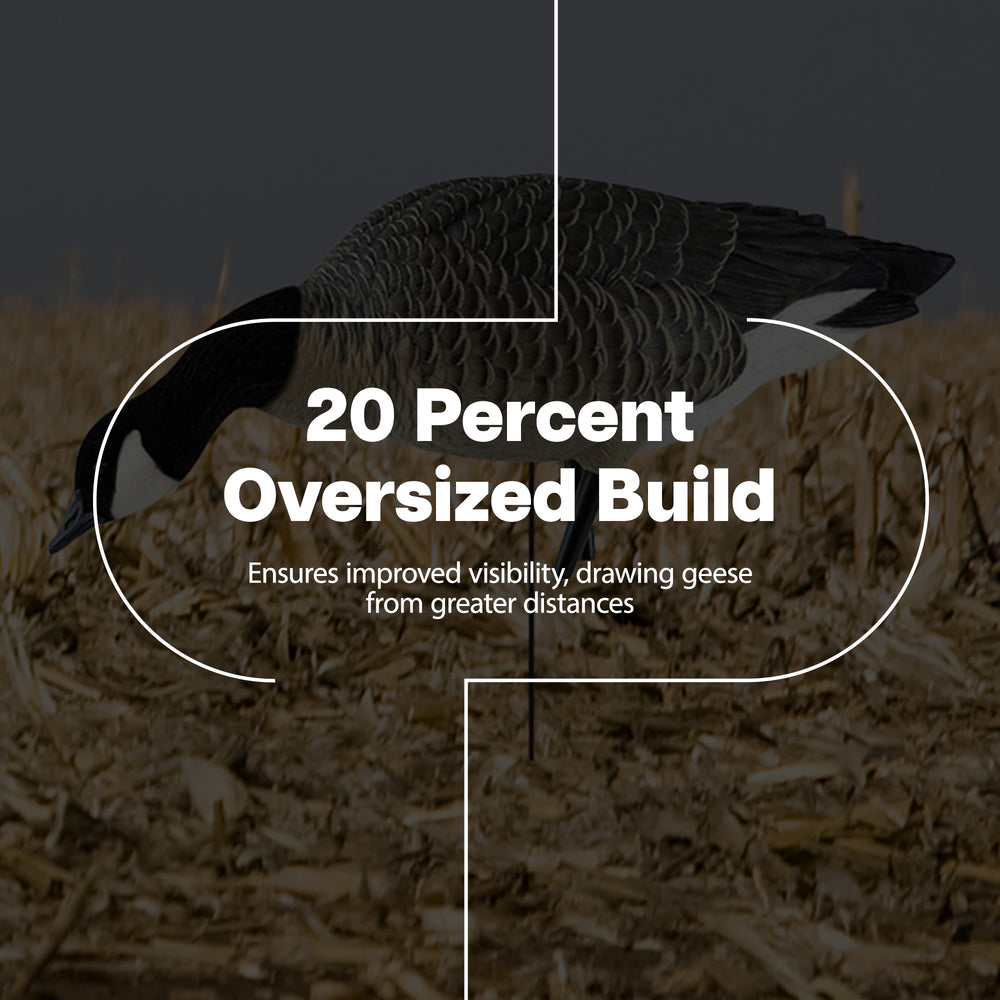 20 Percent Oversized Build

Ensures improved visibility, drawing geese from greater distances