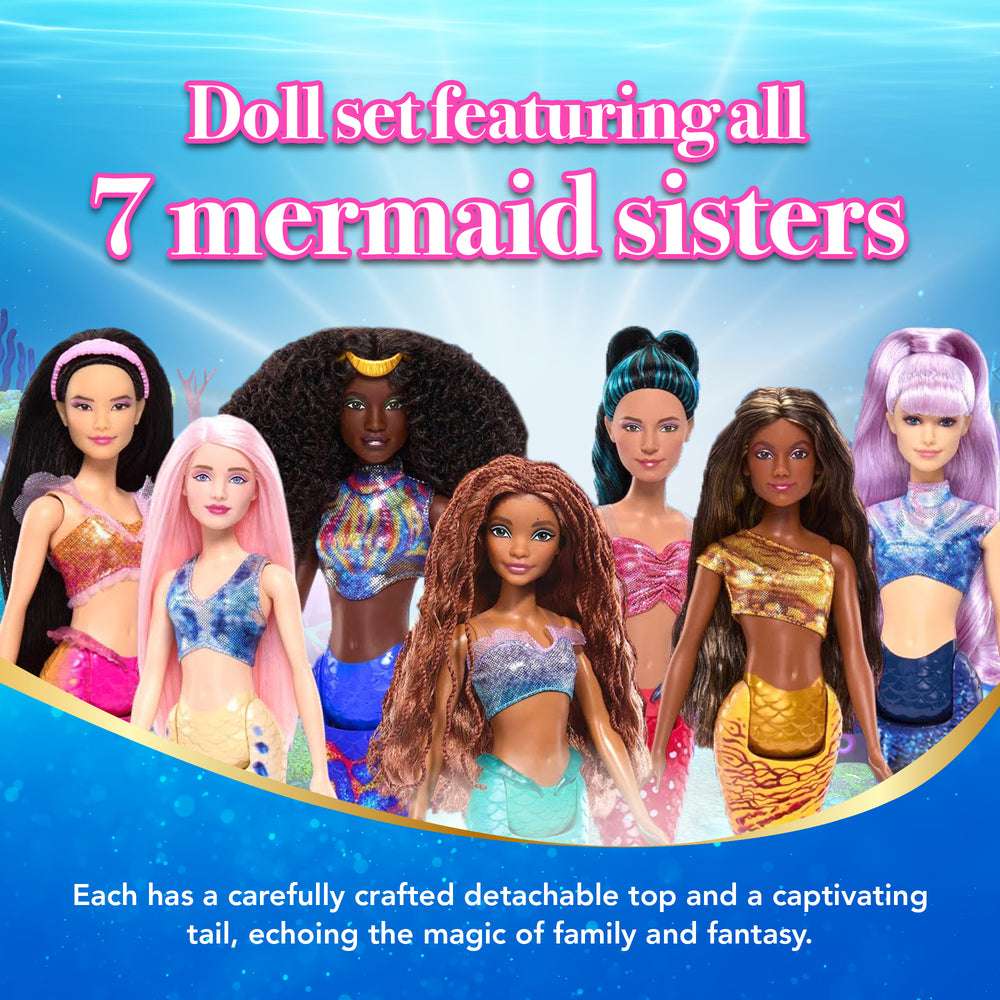 Doll set featuring all
7 mermaid sisters

Each has a carefully crafted detachable top and a captivating tail, echoing the magic of family and fantasy.