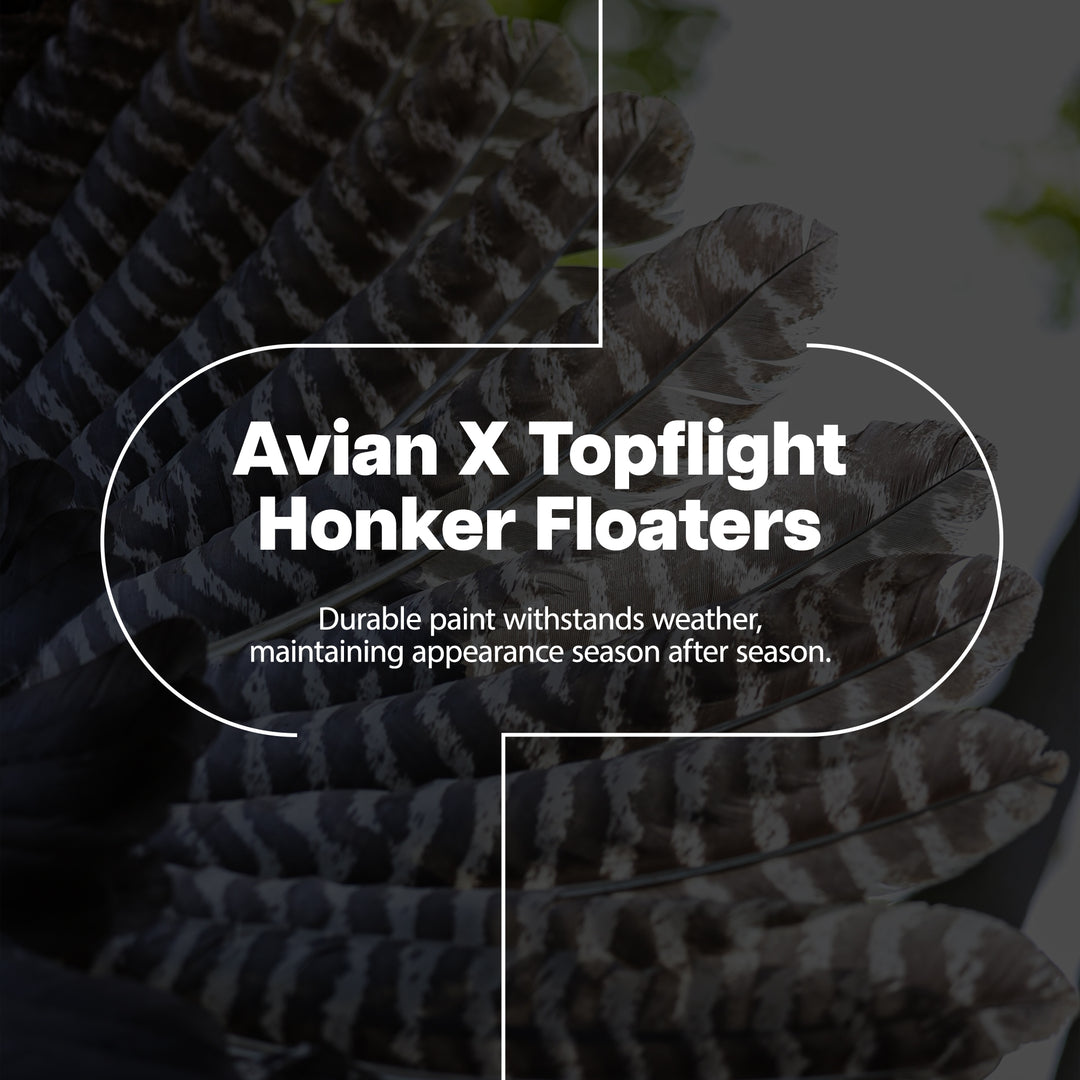 Avian X Topflight Honker Floaters

Durable paint withstands weather, maintaining appearance season after season.