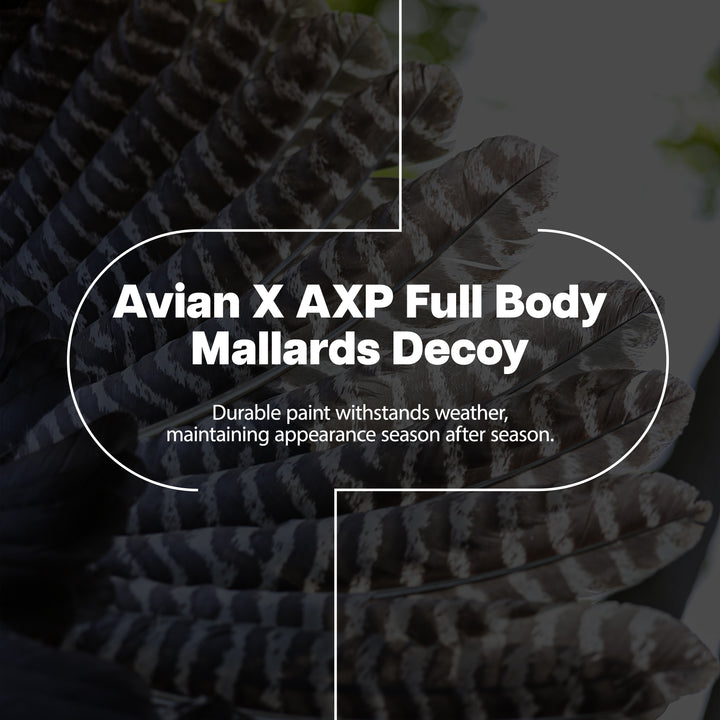 Avian X AXP Full Body Mallards Decoy

Durable paint withstands weather, maintaining appearance season after season.