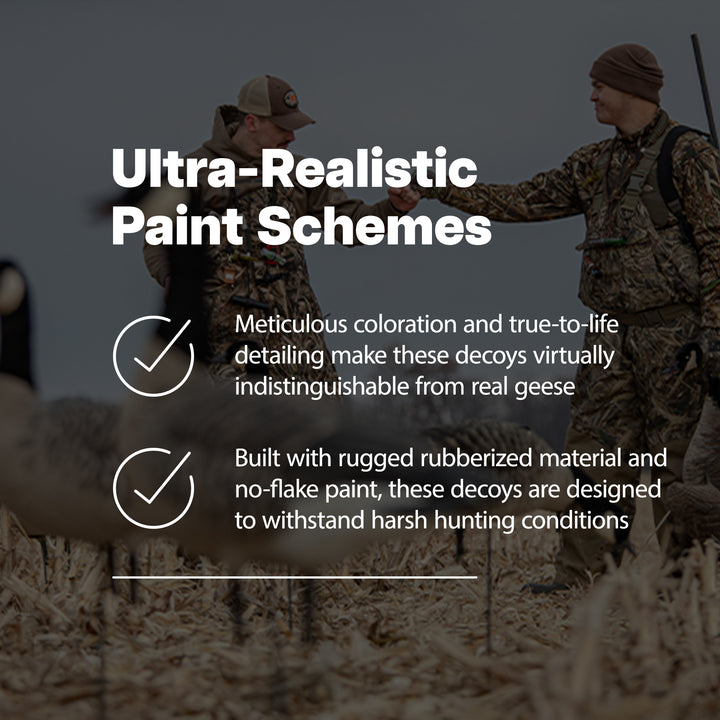 Ultra-Realistic Paint Schemes

Meticulous coloration and true-to-life detailing make these decoys virtually indistinguishable from real geese

Built with rugged rubberized material and no-flake paint, these decoys are designed to withstand harsh hunting conditions