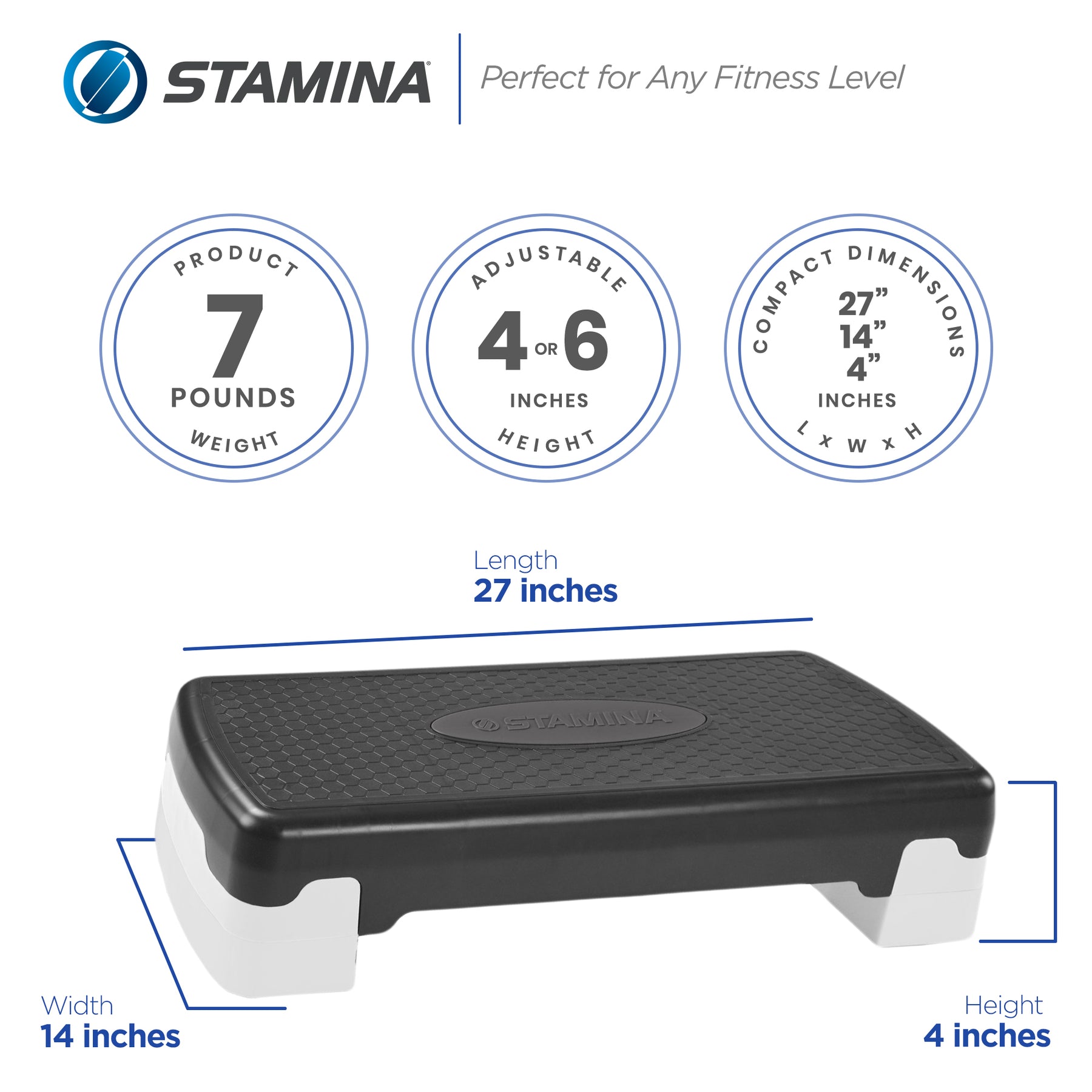 STAMINA®

Perfect for Any Fitness Level

PRODUCT
7
POUNDS
WEIGHT

ADJUSTABLE
4 OR 6
INCHES
HEIGHT

COMPACT DIMENSIONS
27”
14”
4”
INCHES
L x W x H

Length
27 inches

STAMINA

Width
14 inches

Height
4 inches