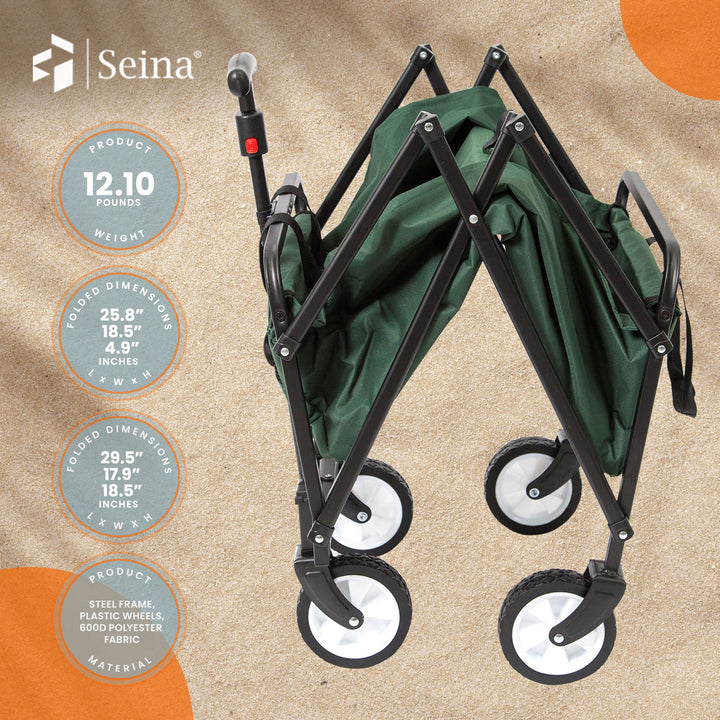 Seina®

PRODUCT
12.10
POUNDS
WEIGHT

FOLDED DIMENSIONS
25.8”
18.5”
4.9”
INCHES
L x W x H

FOLDED DIMENSIONS
29.5”
17.9”
18.5”
INCHES
L x W x H

PRODUCT
STEEL FRAME, PLASTIC WHEELS, 600D POLYESTER FABRIC
MATERIAL