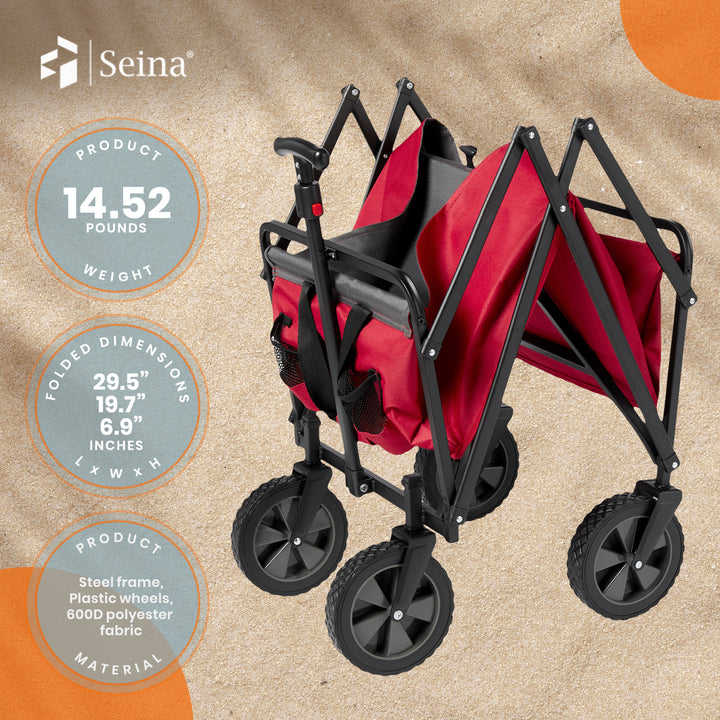 Seina®

PRODUCT
14.52
POUNDS
WEIGHT

FOLDED DIMENSIONS
29.5”
19.7”
6.9”
INCHES
L x W x H

PRODUCT
Steel frame, Plastic wheels, 600D polyester fabric
MATERIAL