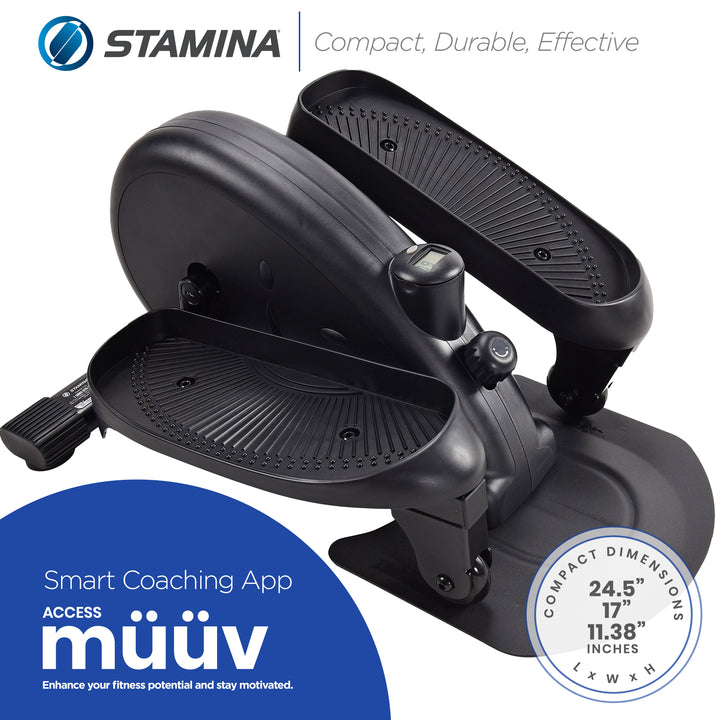 STAMINA
Compact, Durable, Effective

Smart Coaching App
ACCESS
müüv
Enhance your fitness potential and stay motivated.

COMPACT DIMENSIONS
24.5"
17"
11.38"
INCHES
L x W x H