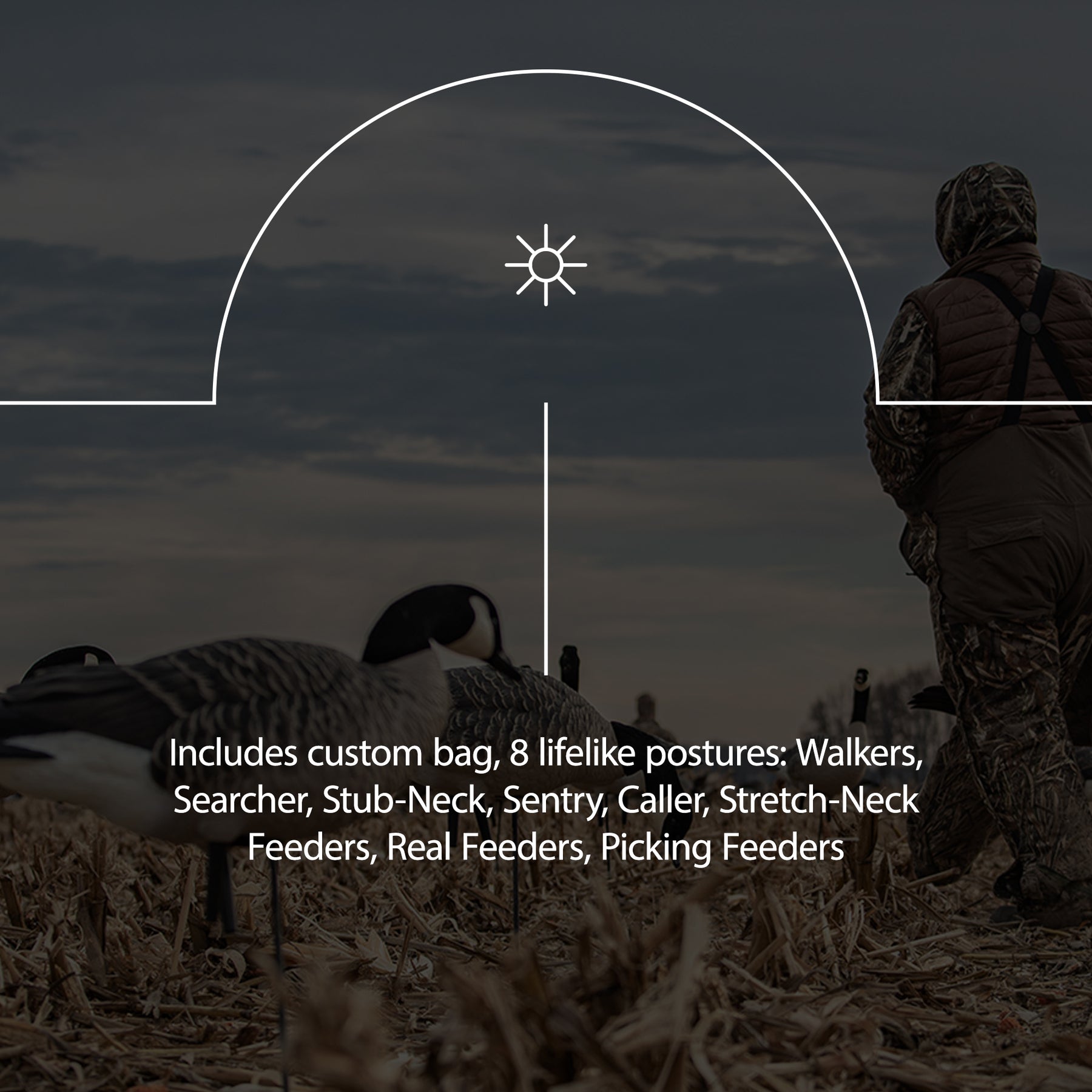 Includes custom bag, 8 lifelike postures: Walkers, Searcher, Stub-Neck, Sentry, Caller, Stretch-Neck Feeders, Real Feeders, Picking Feeders