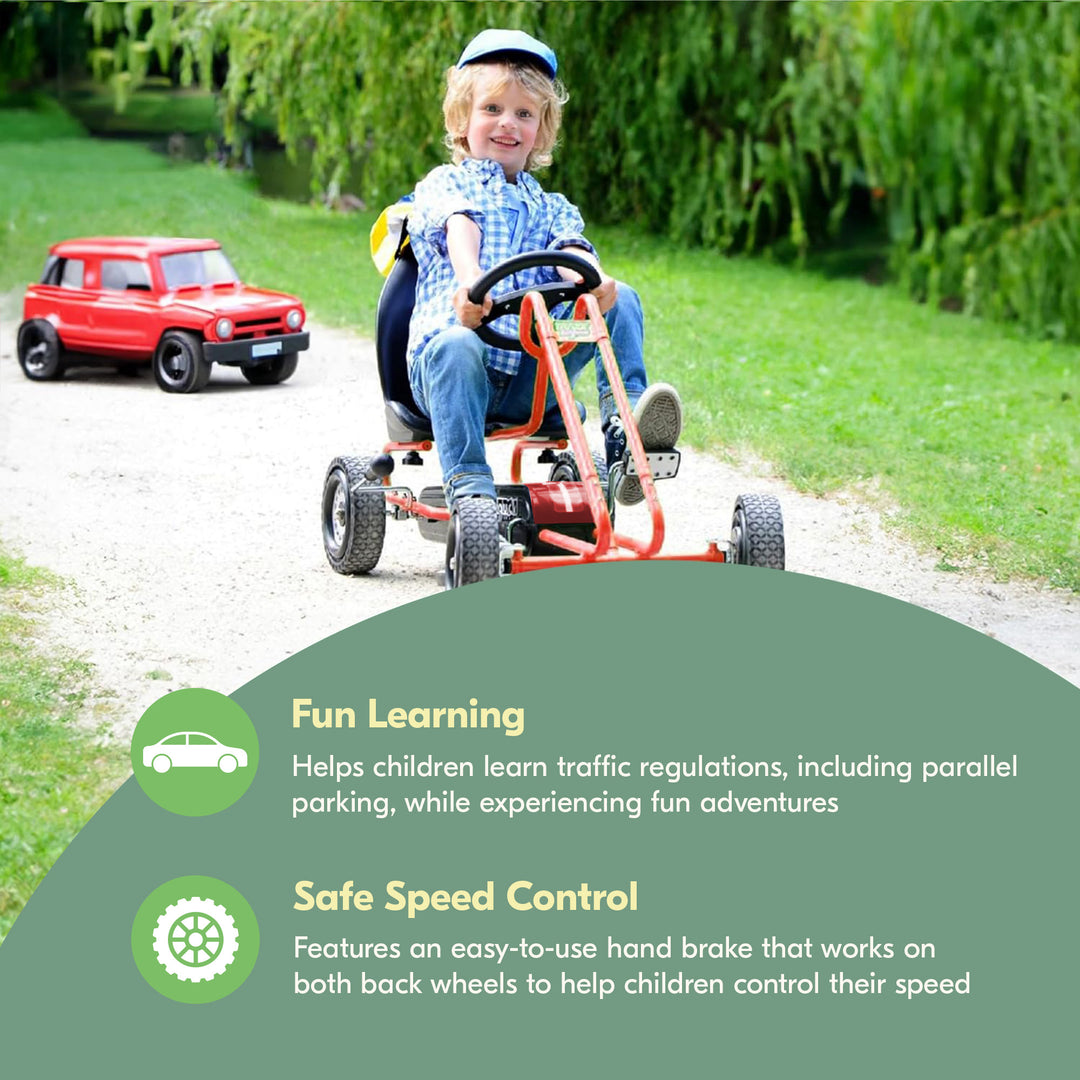 Fun Learning

Helps children learn traffic regulations, including parallel parking, while experiencing fun adventures

Safe Speed Control

Features an easy-to-use hand brake that works on both back wheels to help children control their speed