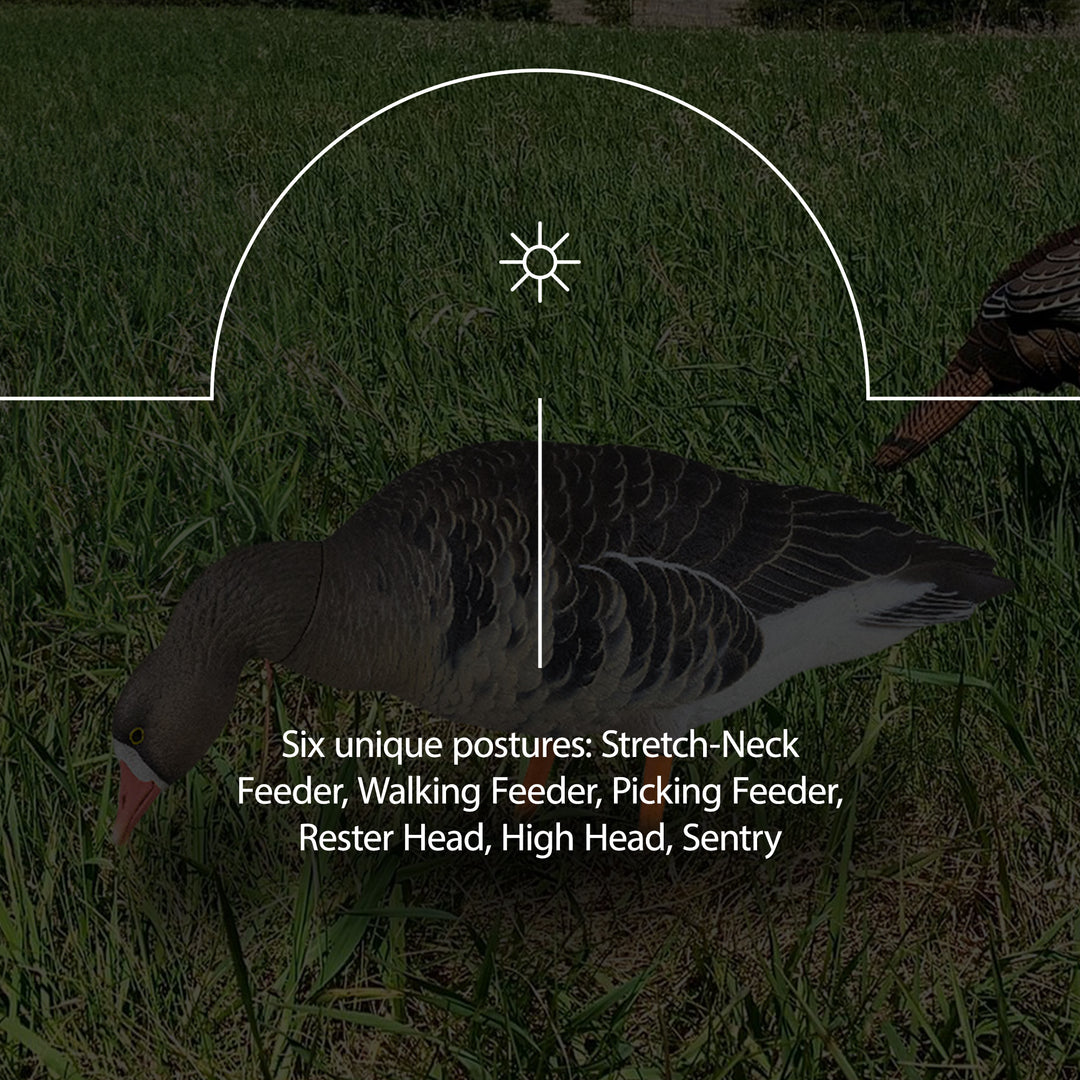 Six unique postures: Stretch-Neck Feeder, Walking Feeder, Picking Feeder, Rester Head, High Head, Sentry