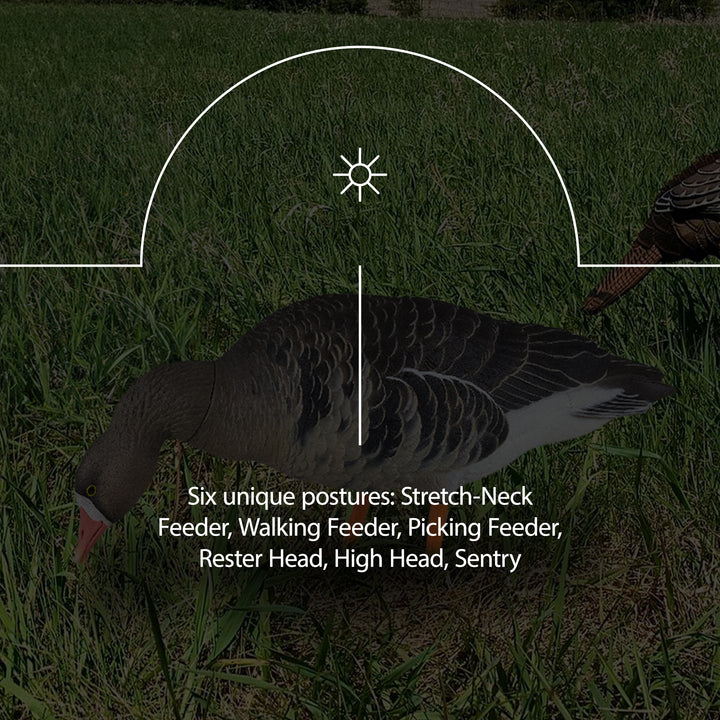 Six unique postures: Stretch-Neck Feeder, Walking Feeder, Picking Feeder, Rester Head, High Head, Sentry