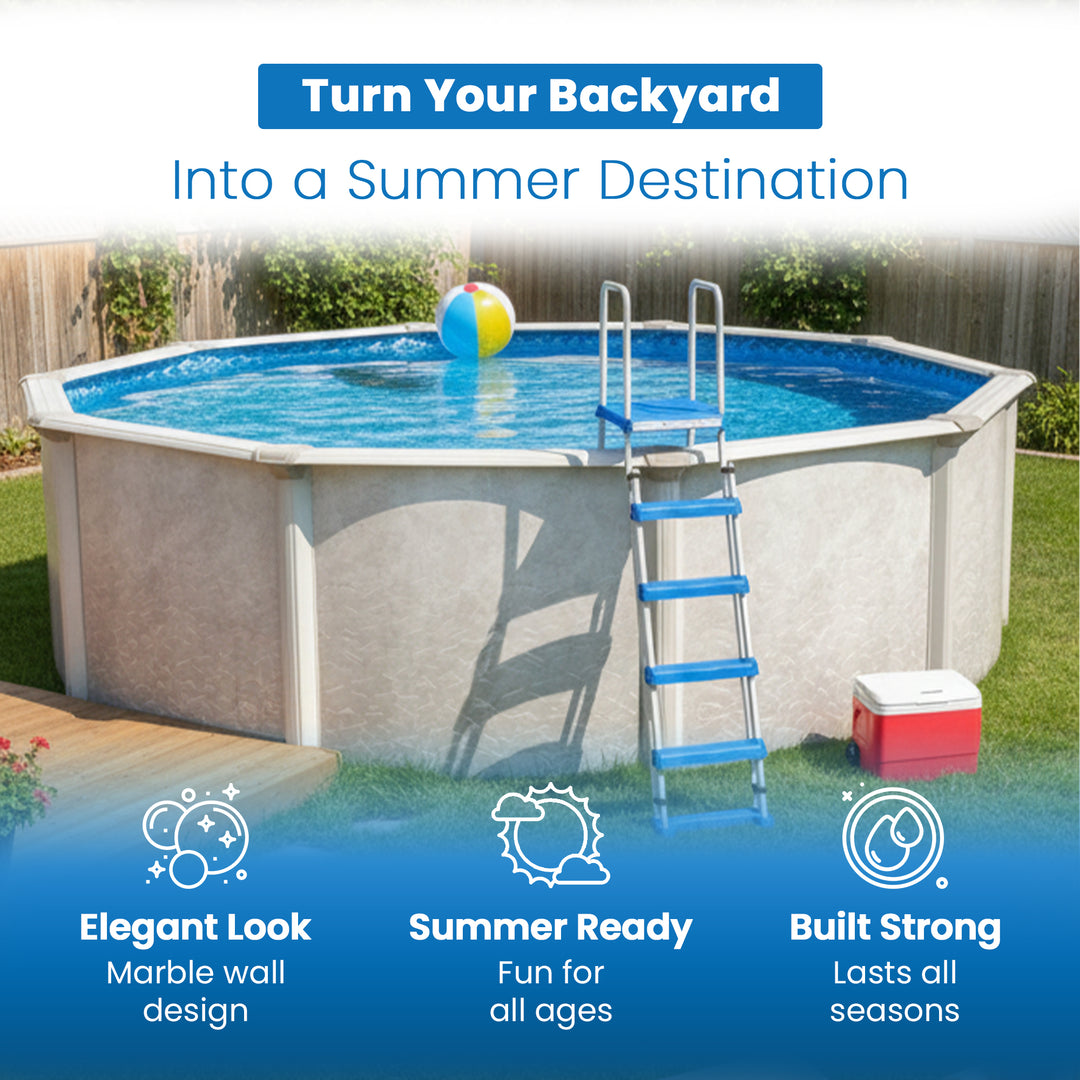 Turn Your Backyard

Into a Summer Destination

Elegant Look
Marble wall design

Summer Ready
Fun for all ages

Built Strong
Lasts all seasons