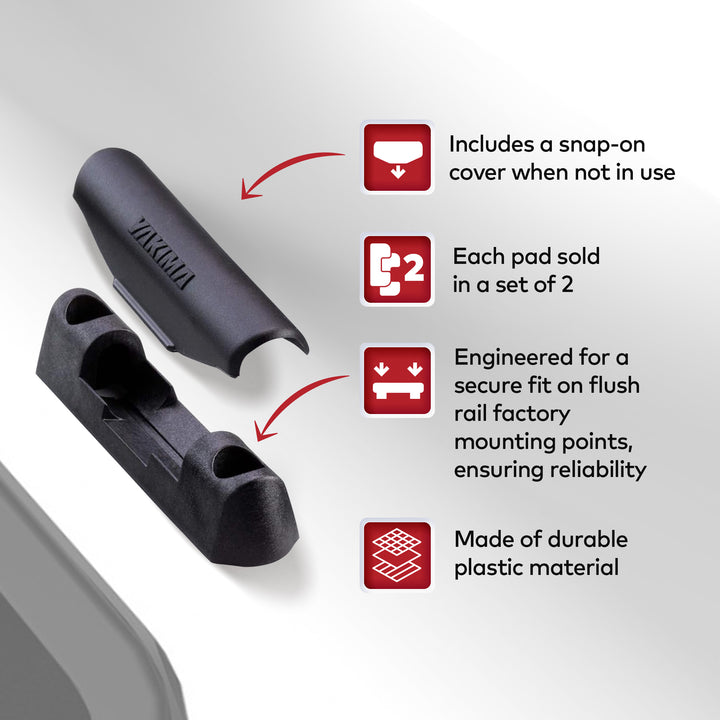 YAKIMA

Includes a snap-on cover when not in use

2

Each pad sold in a set of 2

Engineered for a secure fit on flush rail factory mounting points, ensuring reliability

Made of durable plastic material