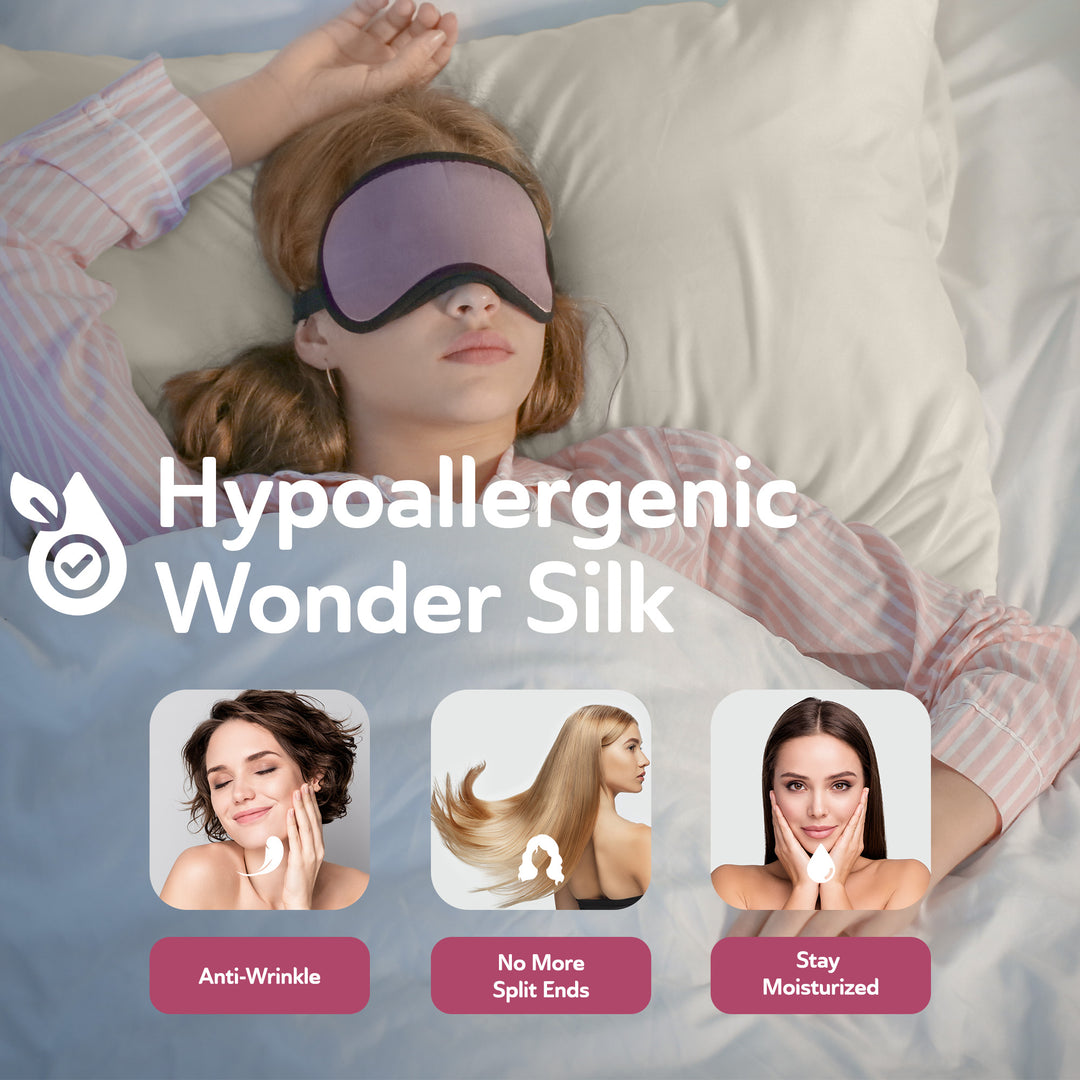 Hypoallergenic Wonder Silk

Anti-Wrinkle

No More Split Ends

Stay Moisturized