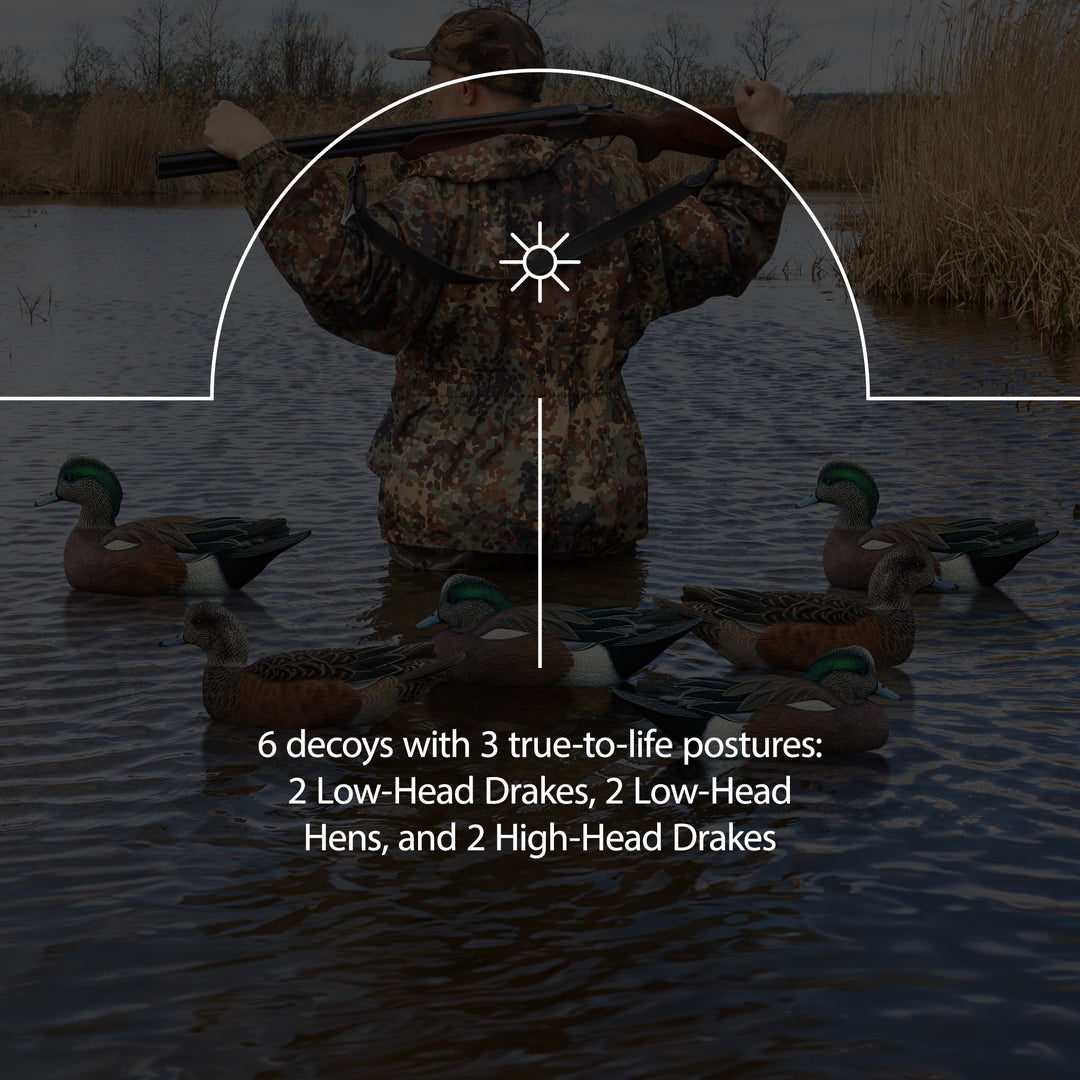 6 decoys with 3 true-to-life postures: 2 Low-Head Drakes, 2 Low-Head Hens, and 2 High-Head Drakes