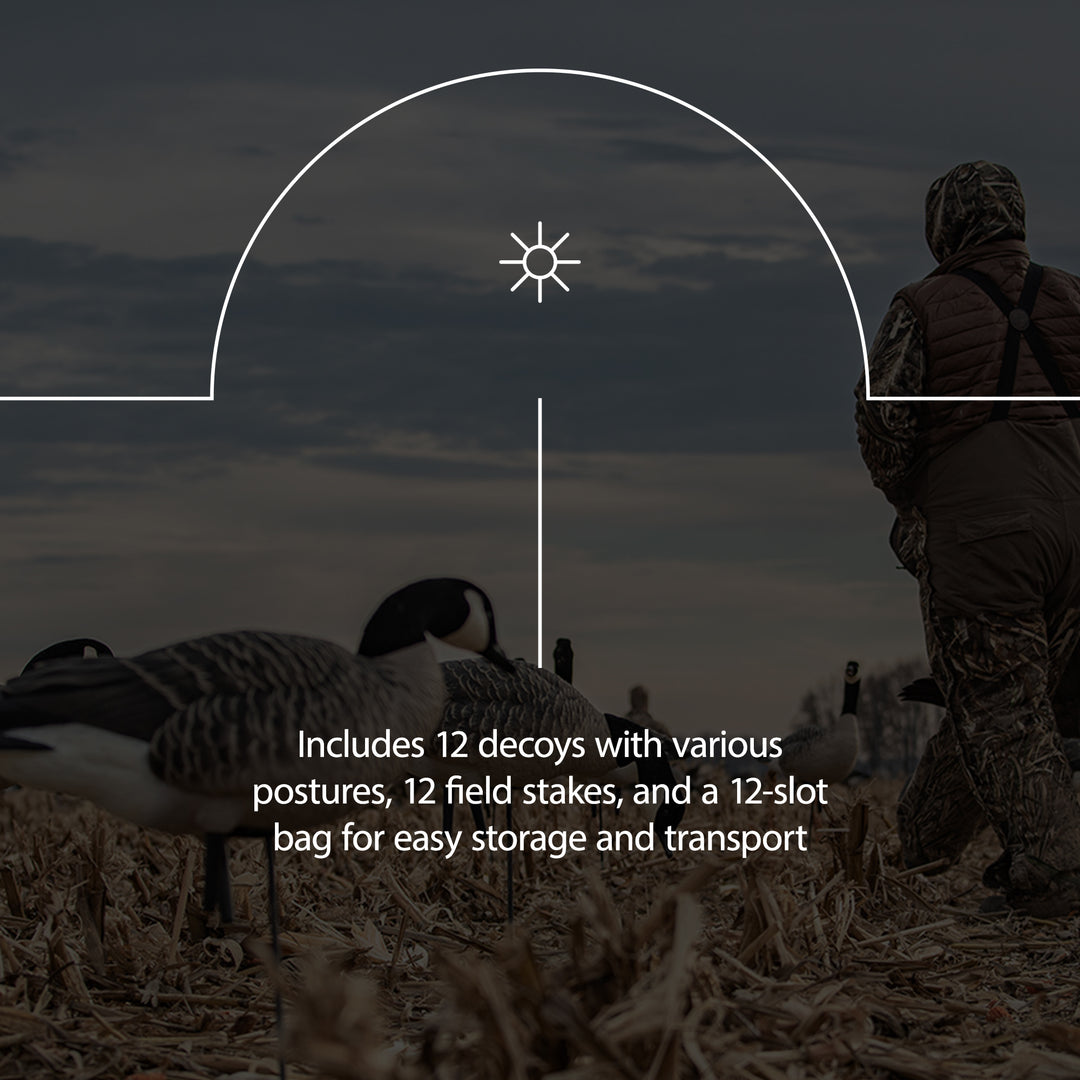 Includes 12 decoys with various postures, 12 field stakes, and a 12-slot bag for easy storage and transport