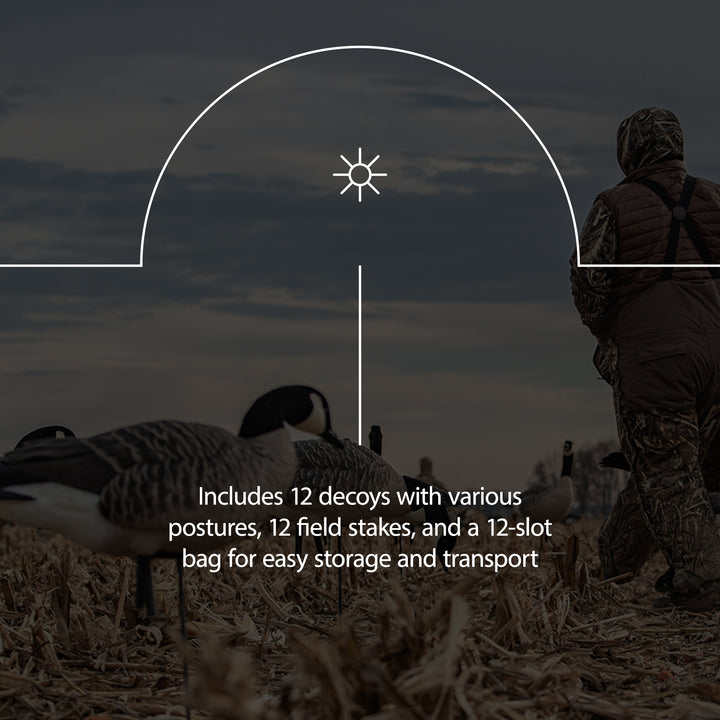 Includes 12 decoys with various postures, 12 field stakes, and a 12-slot bag for easy storage and transport