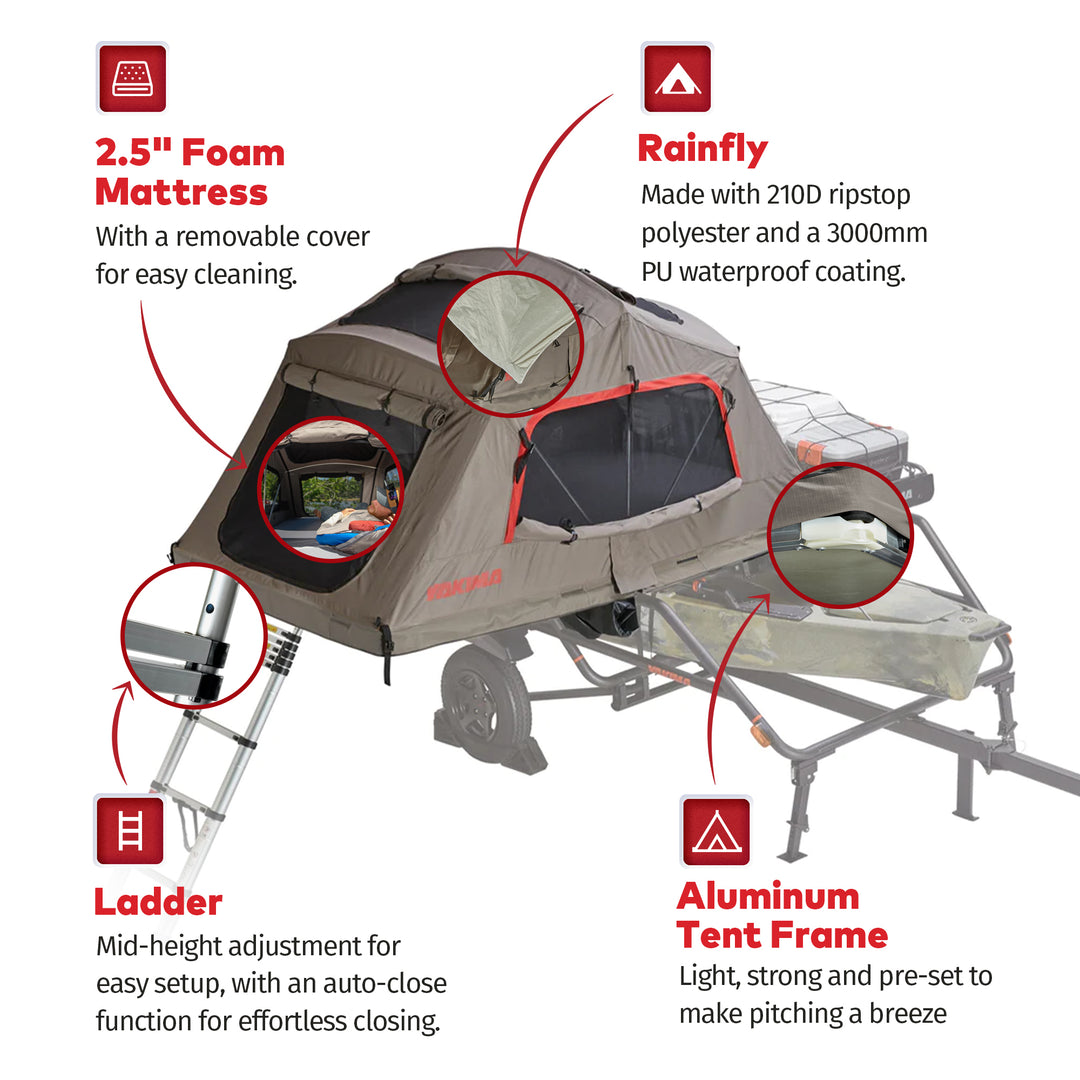 2.5" Foam Mattress
With a removable cover for easy cleaning.

Rainfly
Made with 210D ripstop polyester and a 3000mm PU waterproof coating.

YAKIMA

Ladder
Mid-height adjustment for easy setup, with an auto-close function for effortless closing.

Aluminum Tent Frame
Light, strong and pre-set to make pitching a breeze