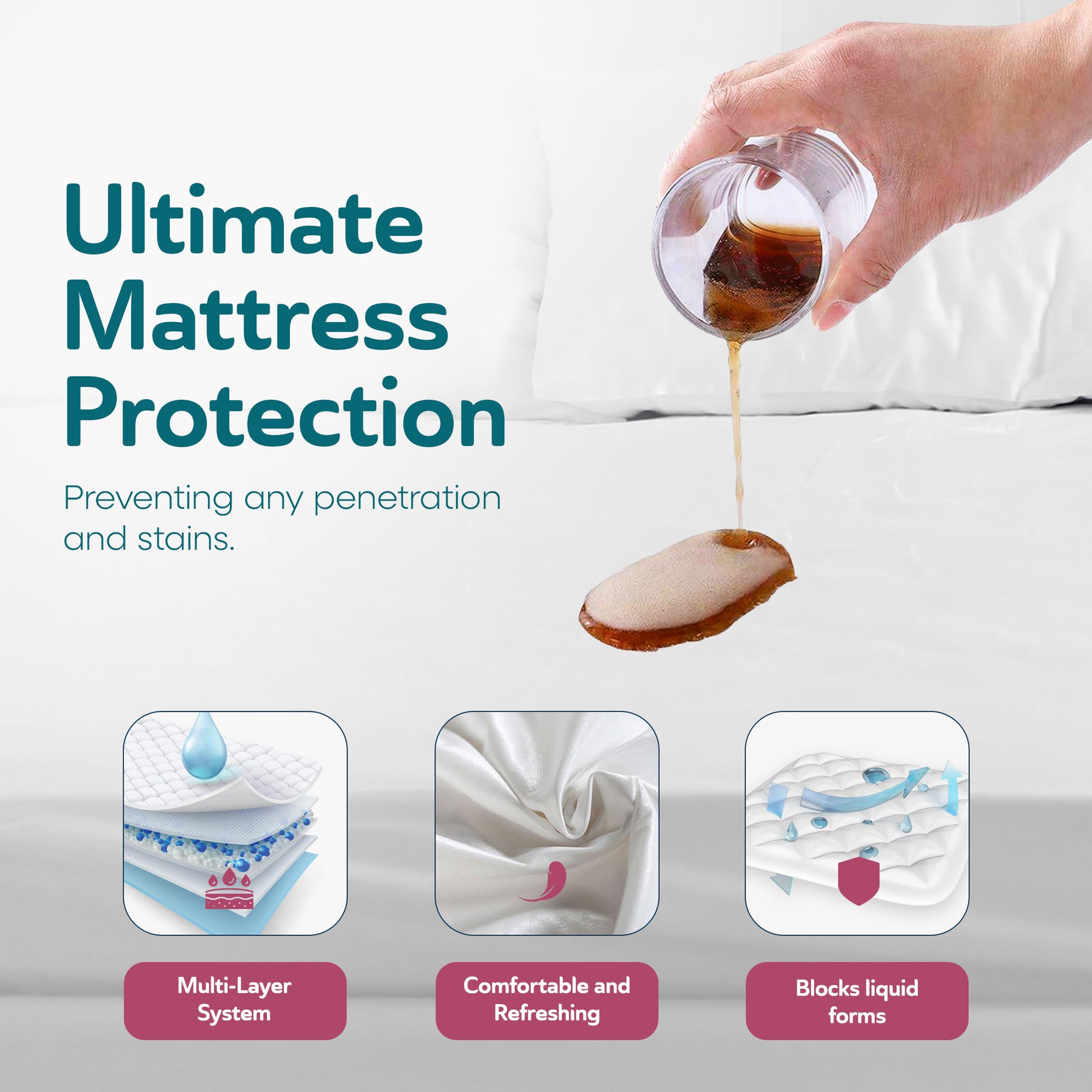 Ultimate Mattress Protection

Preventing any penetration and stains.

Multi-Layer System

Comfortable and Refreshing

Blocks liquid forms