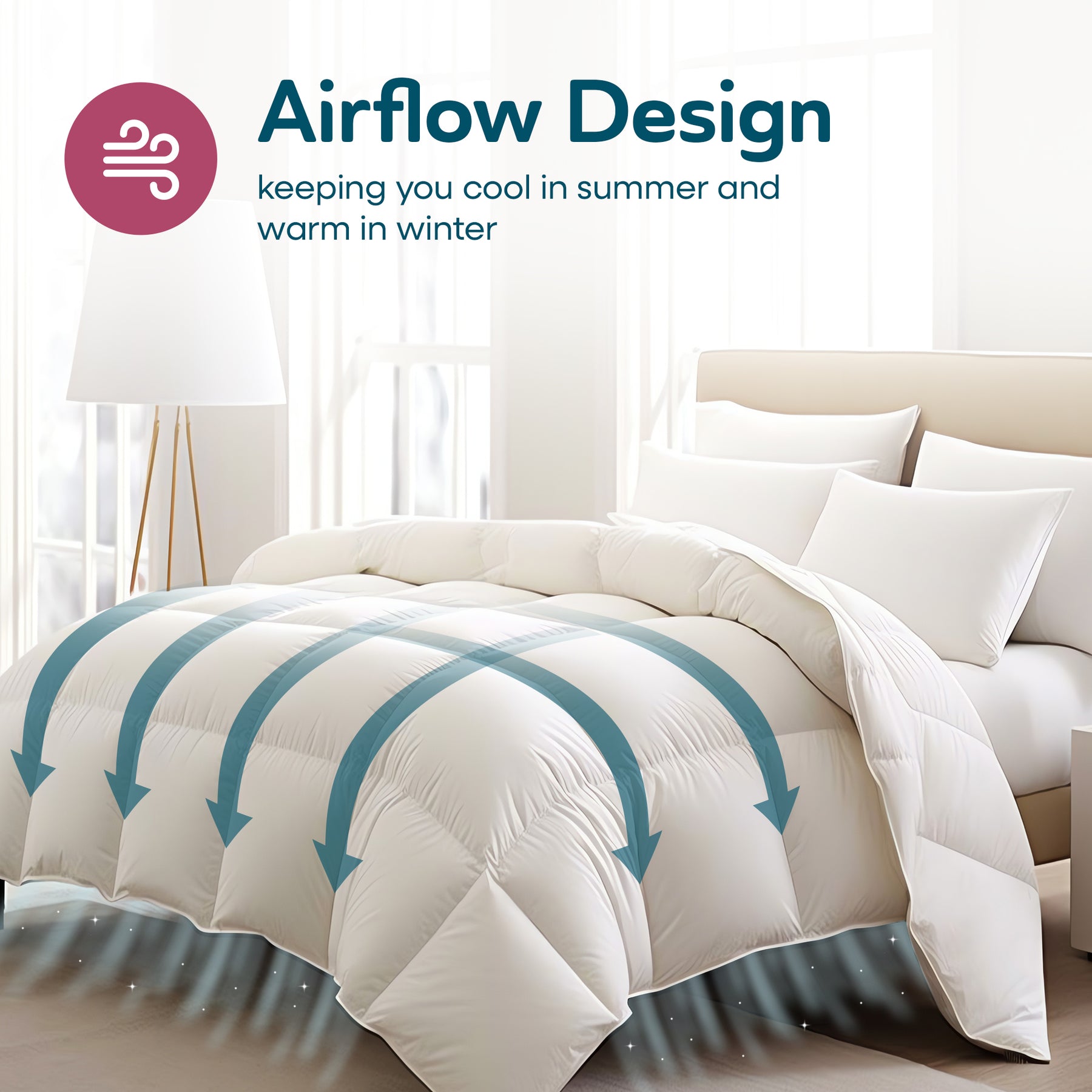 Airflow Design

keeping you cool in summer and warm in winter