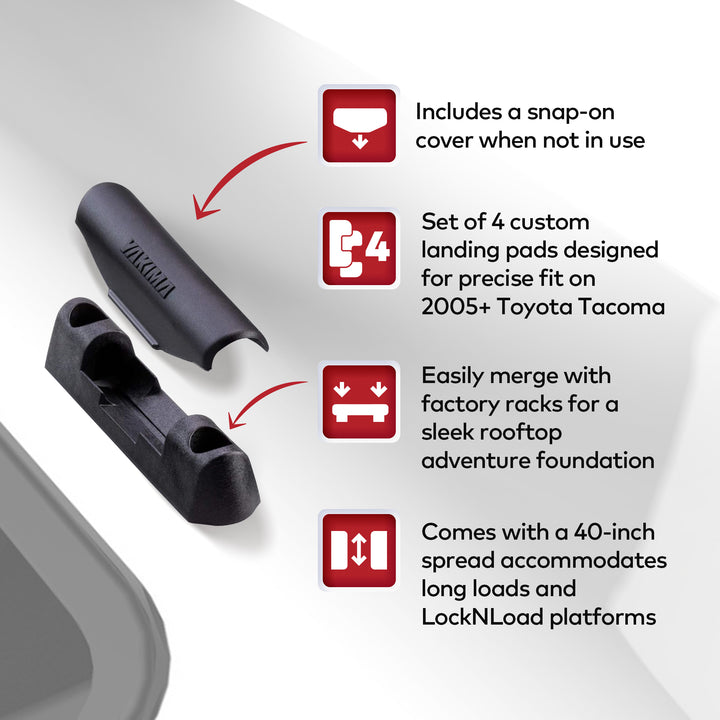 Includes a snap-on cover when not in use

YAKIMA

4

Set of 4 custom landing pads designed for precise fit on 2005+ Toyota Tacoma

Easily merge with factory racks for a sleek rooftop adventure foundation

Comes with a 40-inch spread accommodates long loads and LockNLoad platforms