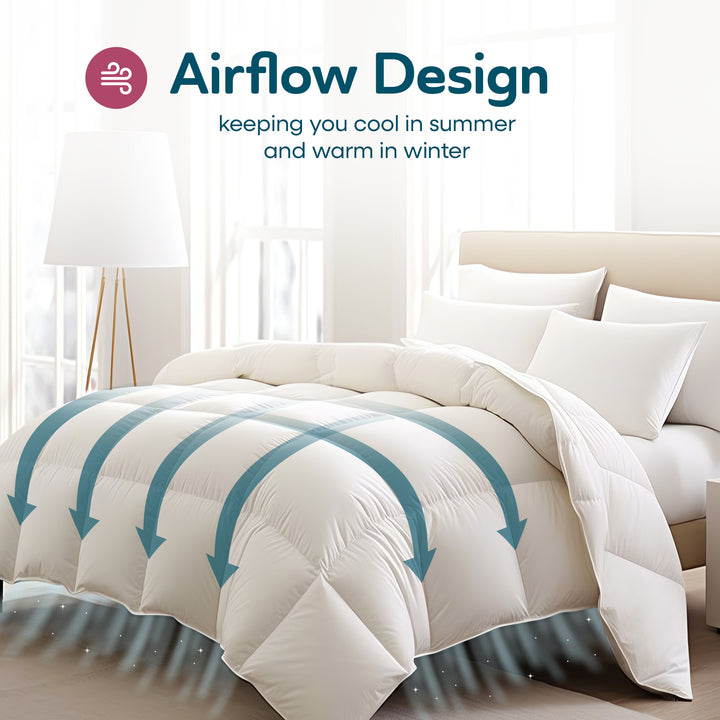 Airflow Design
keeping you cool in summer and warm in winter