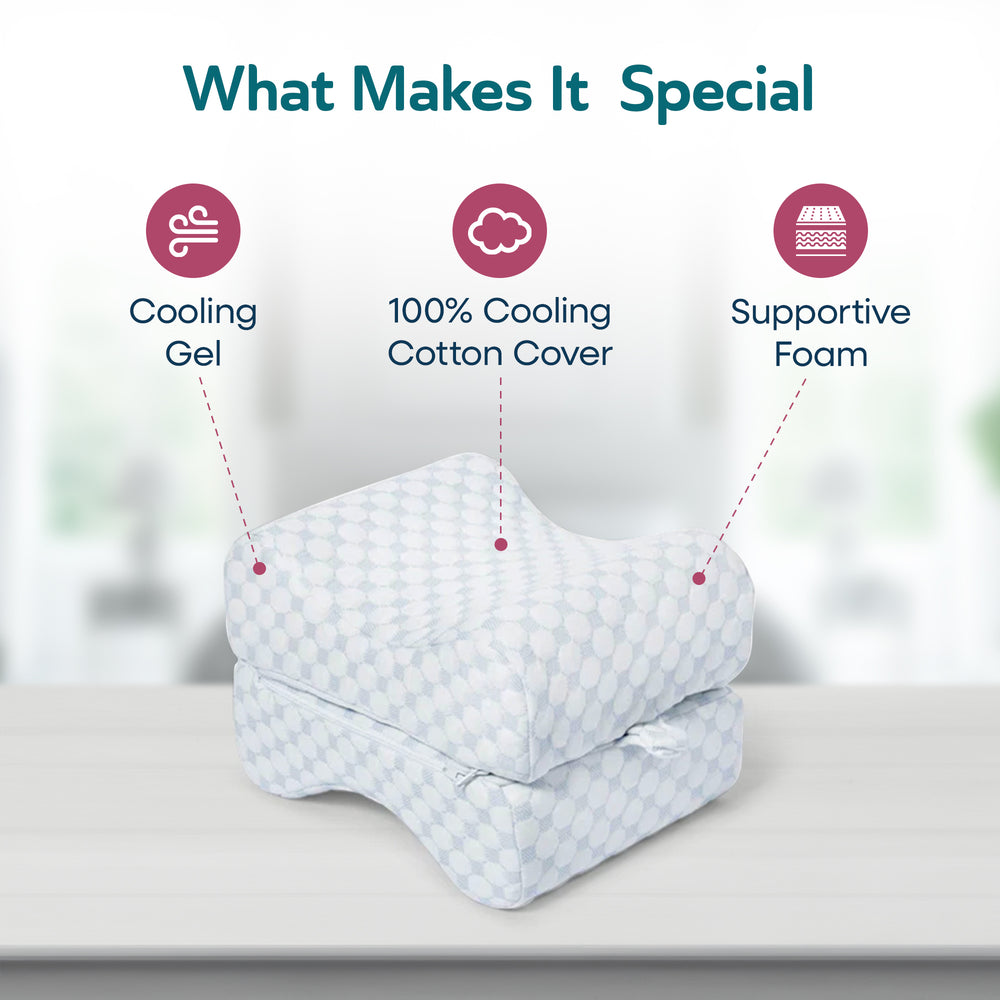 What Makes It Special

Cooling Gel

100% Cooling Cotton Cover

Supportive Foam