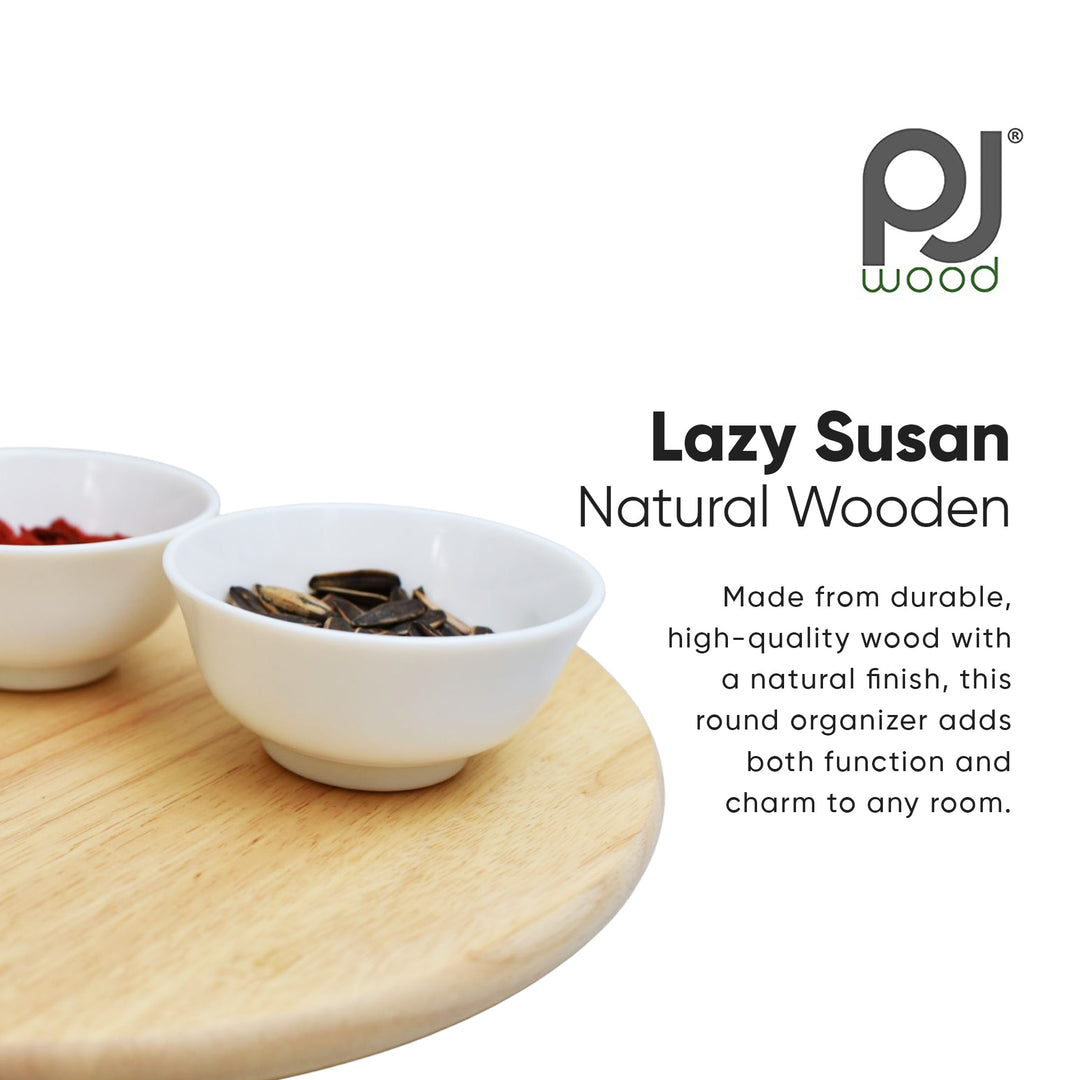 pj®
wood

Lazy Susan
Natural Wooden

Made from durable, high-quality wood with a natural finish, this round organizer adds both function and charm to any room.