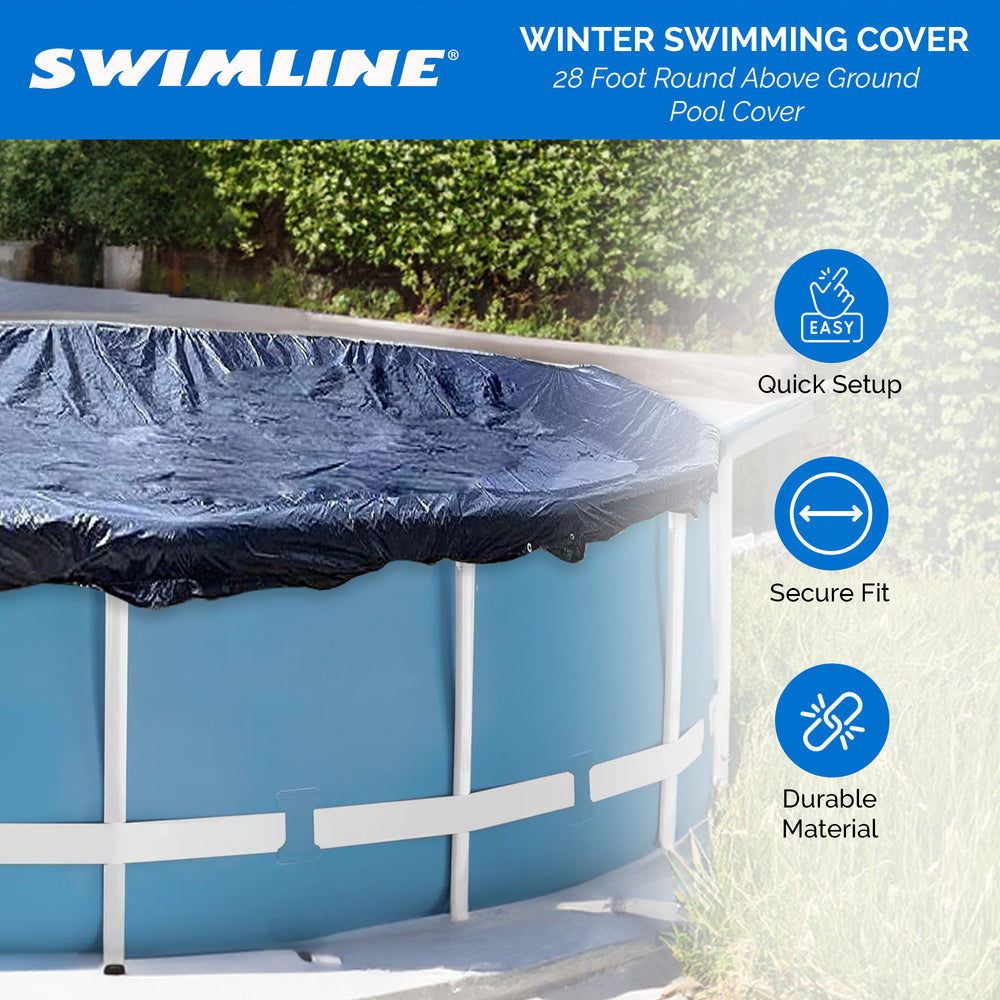 SWIMLINE®

WINTER SWIMMING COVER
28 Foot Round Above Ground Pool Cover

EASY
Quick Setup

Secure Fit

Durable Material