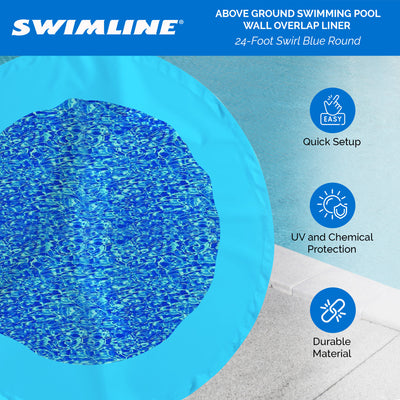 SWIMLINE®

ABOVE GROUND SWIMMING POOL WALL OVERLAP LINER
24-Foot Swirl Blue Round

EASY
Quick Setup

UV and Chemical Protection

Durable Material