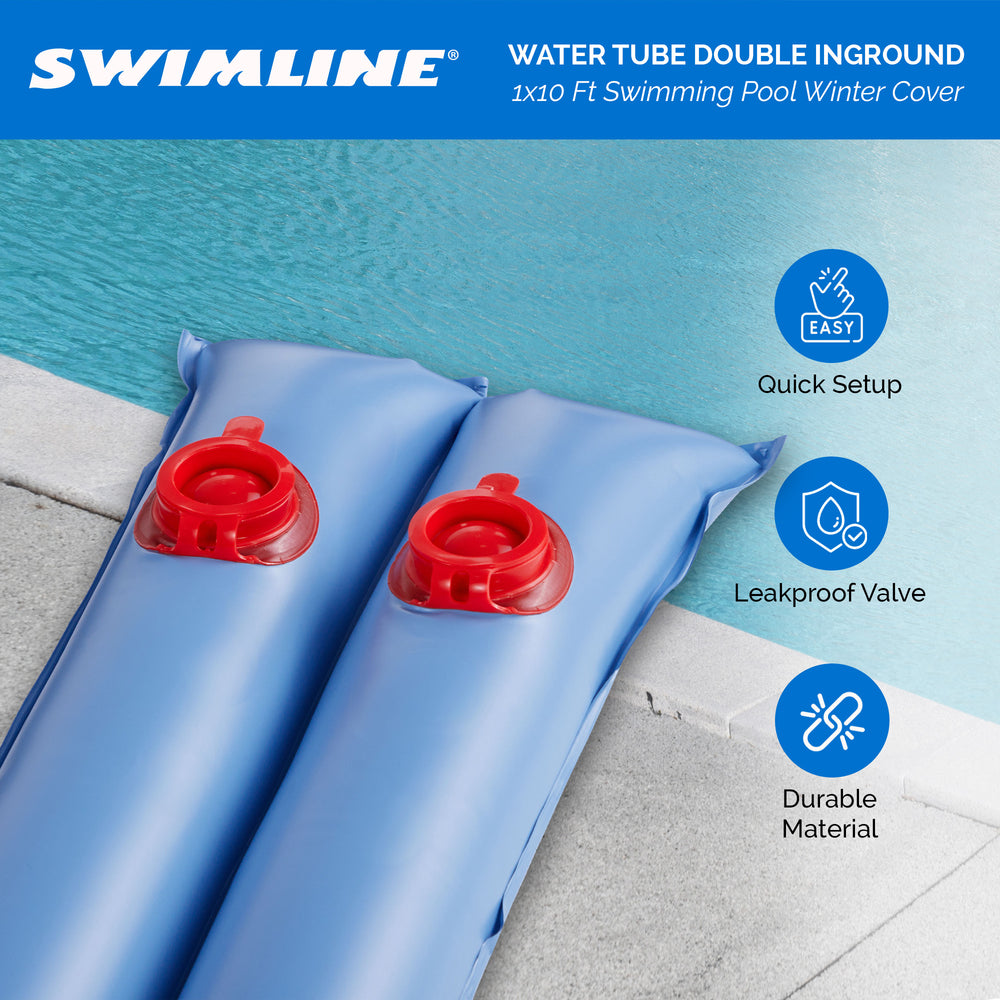 SWIMLINE®

WATER TUBE DOUBLE INGROUND
1x10 Ft Swimming Pool Winter Cover

EASY

Quick Setup

Leakproof Valve

Durable Material