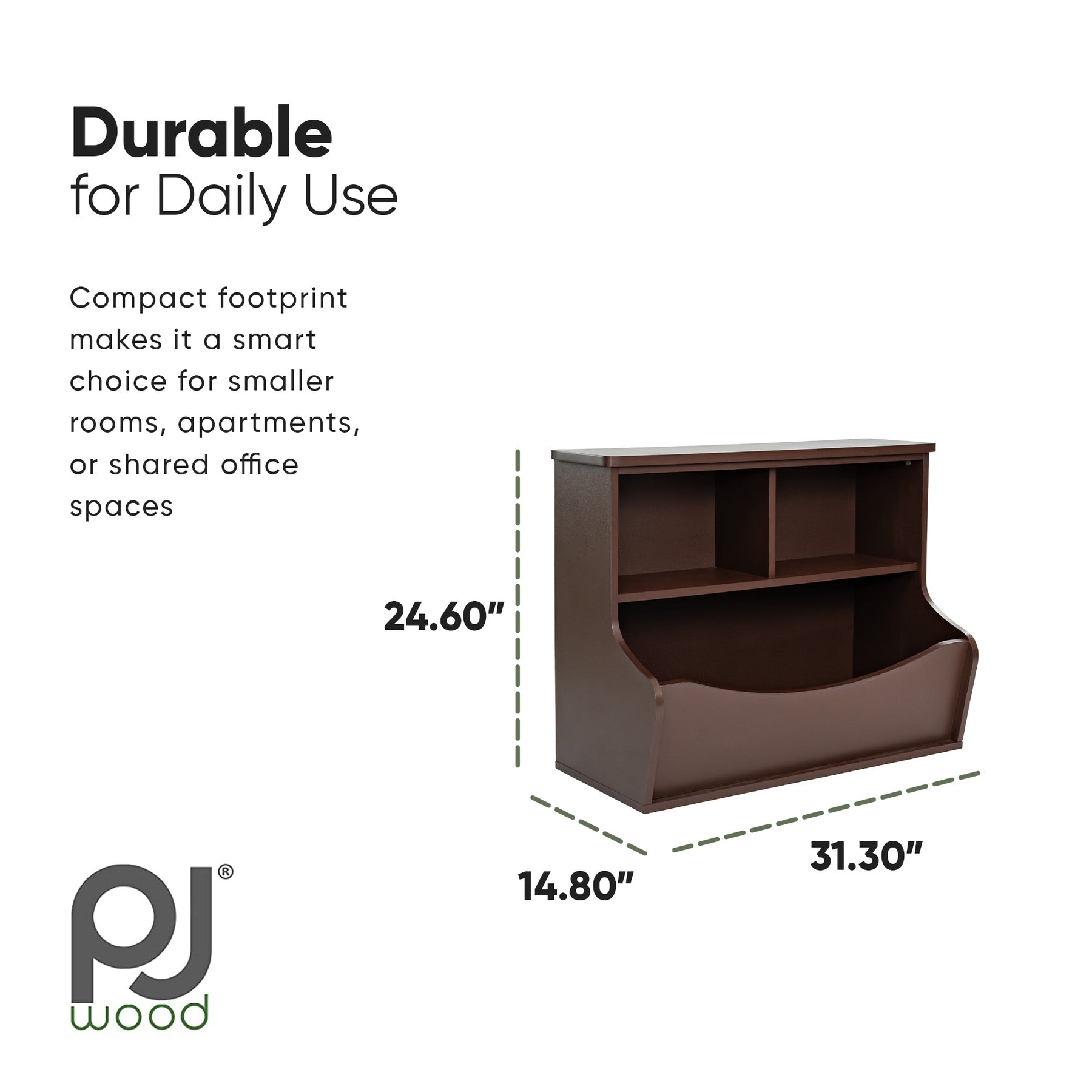 Durable
for Daily Use

Compact footprint makes it a smart choice for smaller rooms, apartments, or shared office spaces

24.60"

14.80"

31.30"

pj®
wood