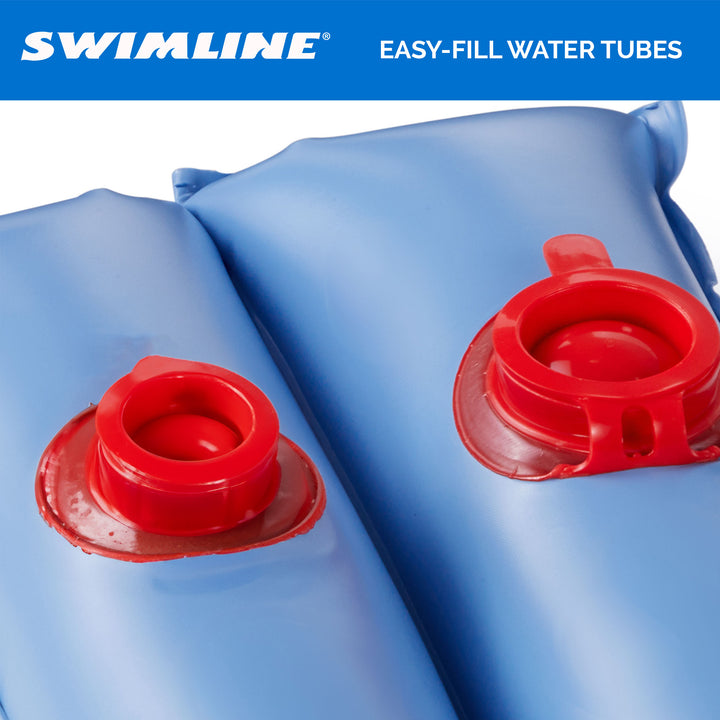 SWIMLINE®

EASY-FILL WATER TUBES